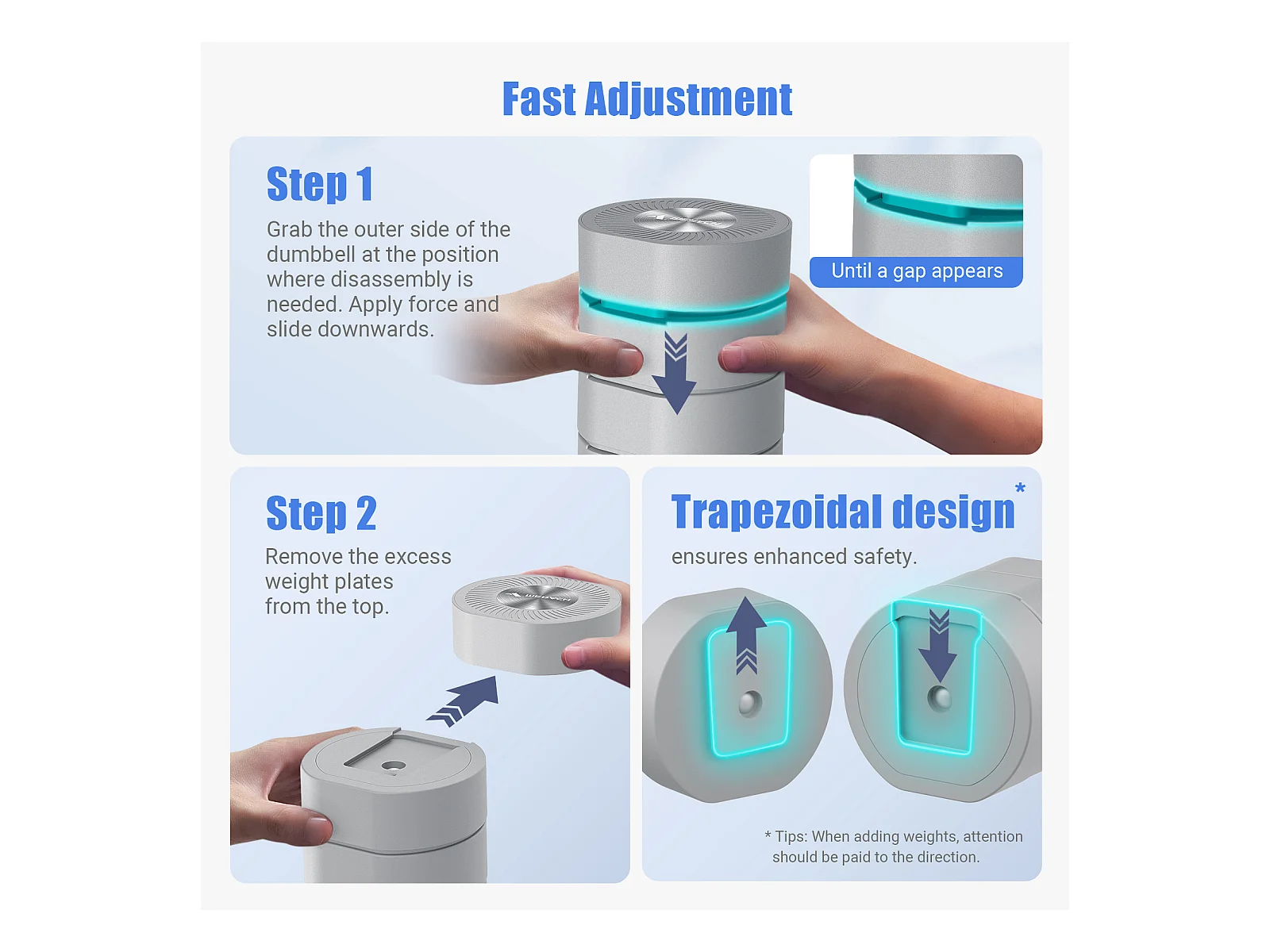 Fast Adjustment

Step 1

Grab the outer side of the dumbbell at the position where disassembly is needed. Apply force and slide downwards.

Until a gap appears

Step 2

Remove the excess weight plates from the top.

Trapezoidal design*

ensures enhanced safety.

* Tips: When adding weights, attention should be paid to the direction.