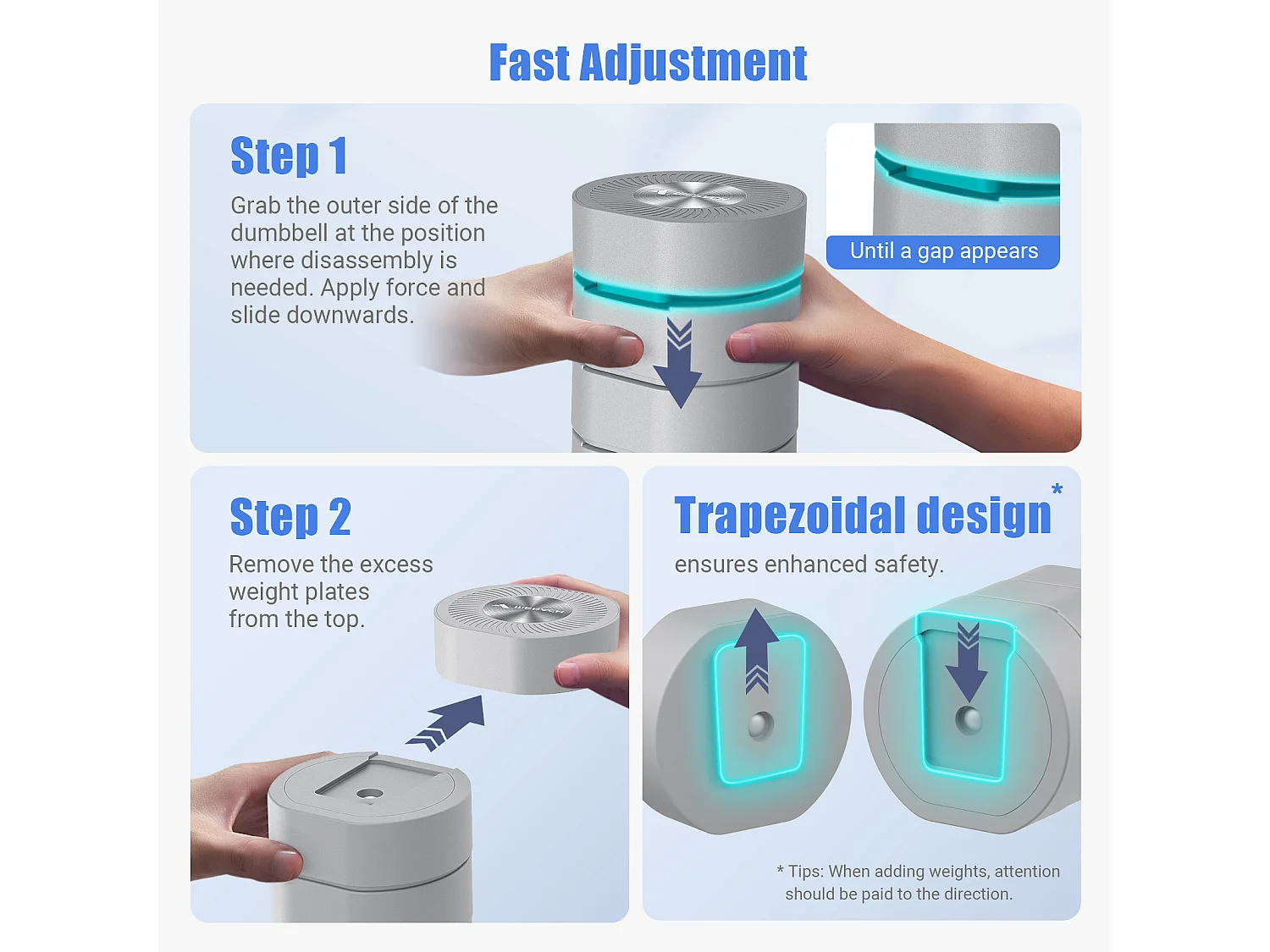 Fast Adjustment

Step 1

Grab the outer side of the dumbbell at the position where disassembly is needed. Apply force and slide downwards.

Until a gap appears

Step 2

Remove the excess weight plates from the top.

Trapezoidal design*

ensures enhanced safety.

* Tips: When adding weights, attention should be paid to the direction.