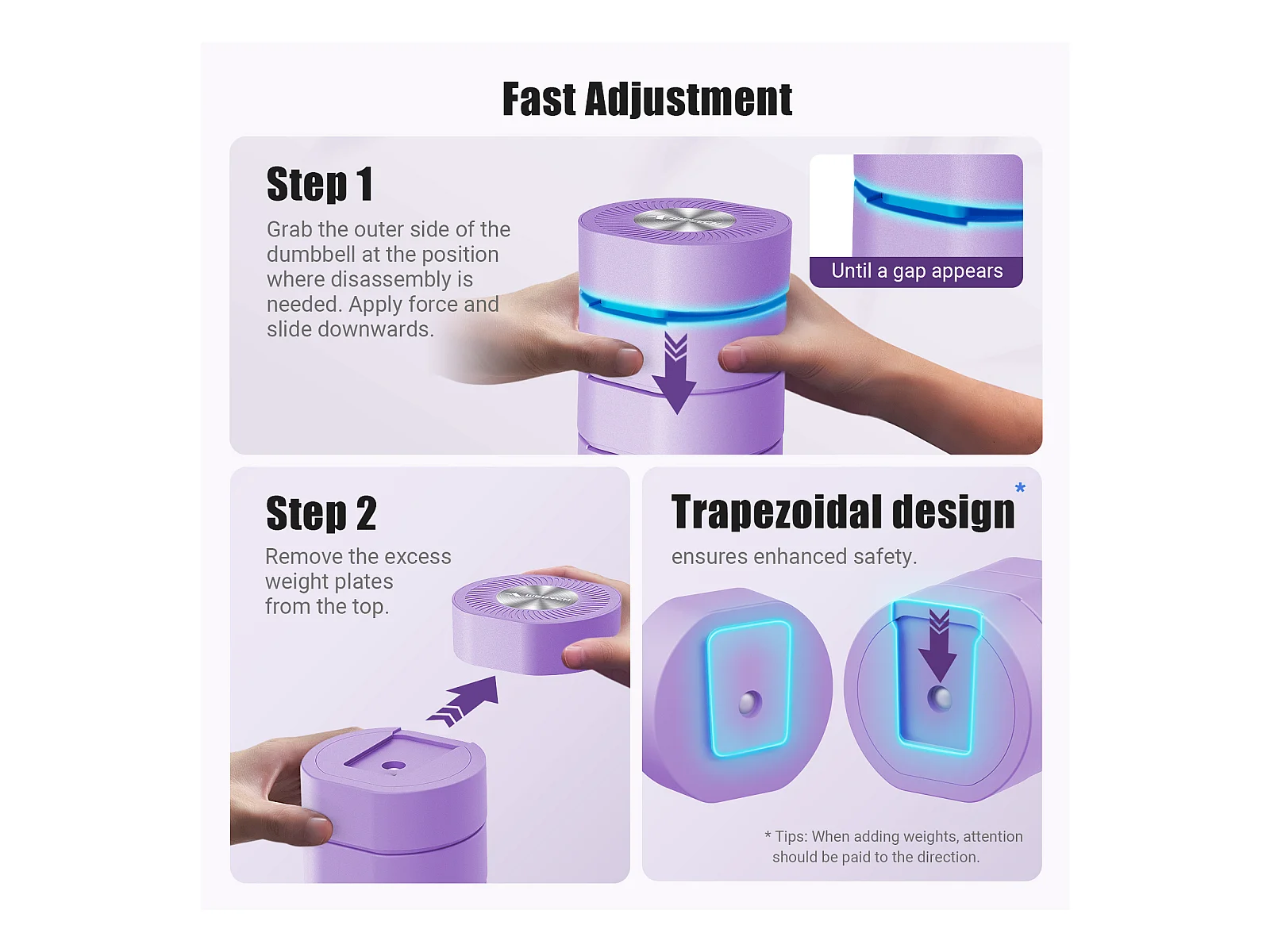 Fast Adjustment

Step 1

Grab the outer side of the dumbbell at the position where disassembly is needed. Apply force and slide downwards.

Until a gap appears

Step 2

Remove the excess weight plates from the top.

Trapezoidal design *

ensures enhanced safety.

* Tips: When adding weights, attention should be paid to the direction.