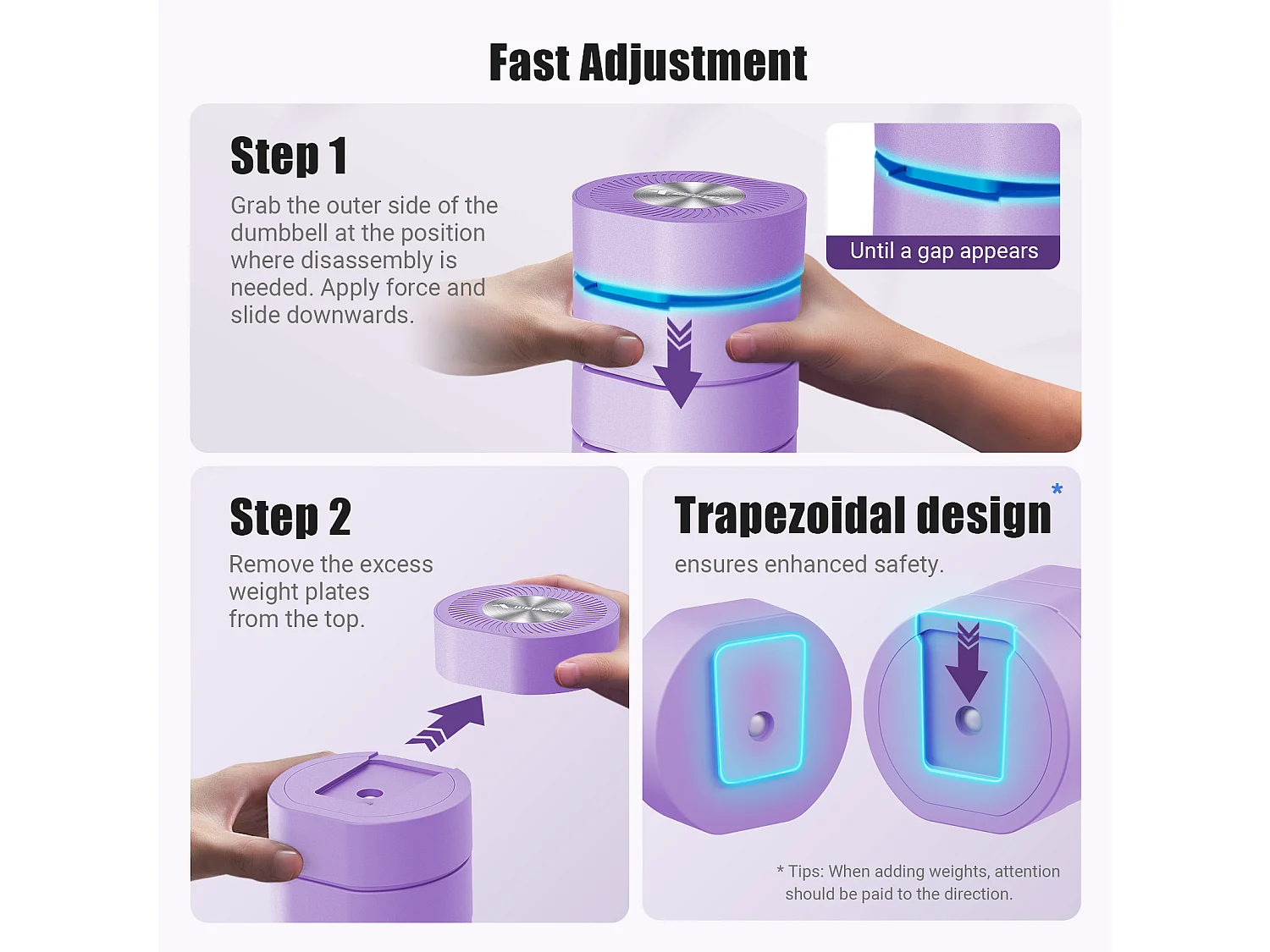 Fast Adjustment

Step 1

Grab the outer side of the dumbbell at the position where disassembly is needed. Apply force and slide downwards.

Until a gap appears

Step 2

Remove the excess weight plates from the top.

Trapezoidal design *

ensures enhanced safety.

* Tips: When adding weights, attention should be paid to the direction.