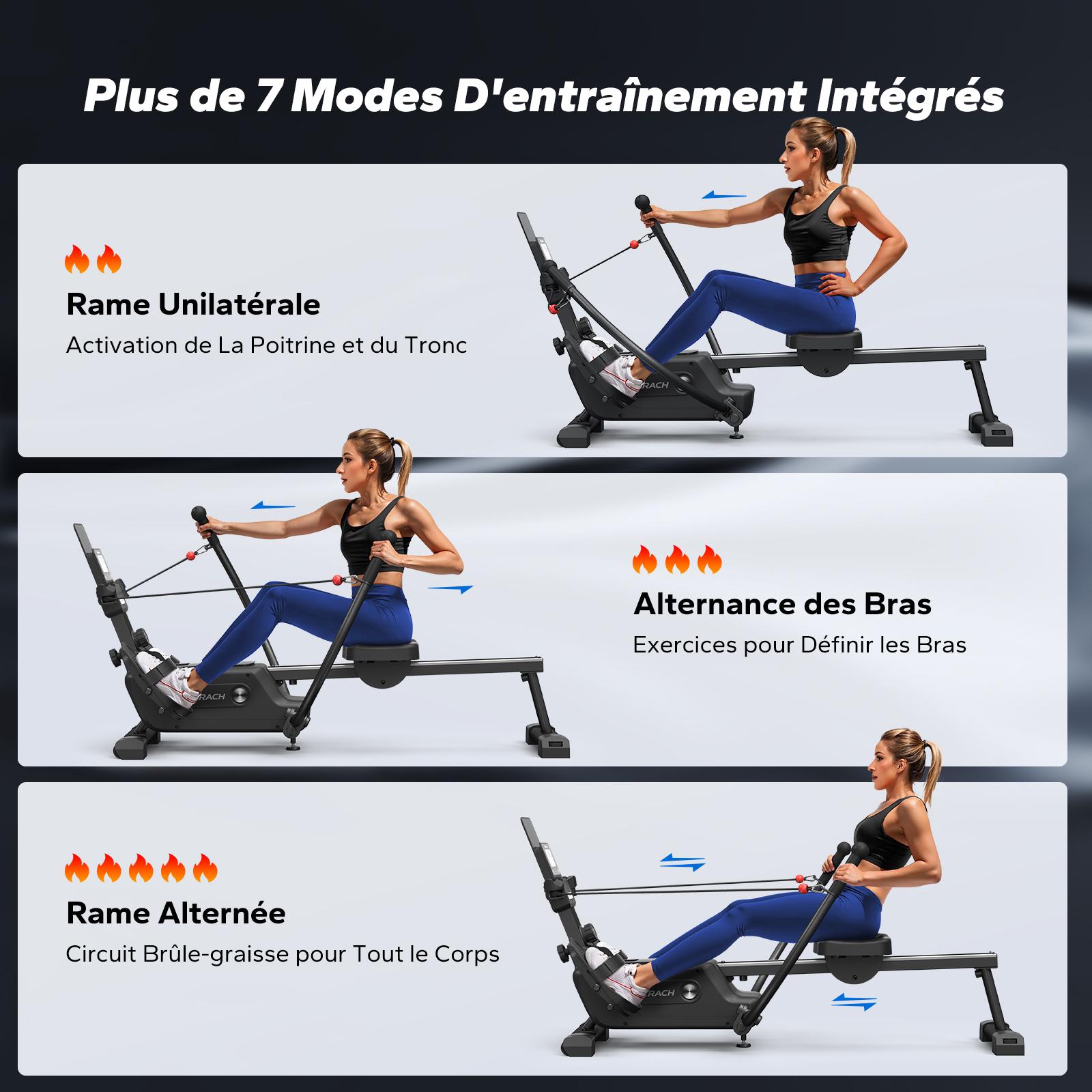 Plus de 7 Modes D'entraînement Intégrés

Rame Unilatérale
Activation de La Poitrine et du Tronc

RACH

Alternance des Bras
Exercices pour Définir les Bras

RACH

Rame Alternée
Circuit Brûle-graisse pour Tout le Corps

RACH