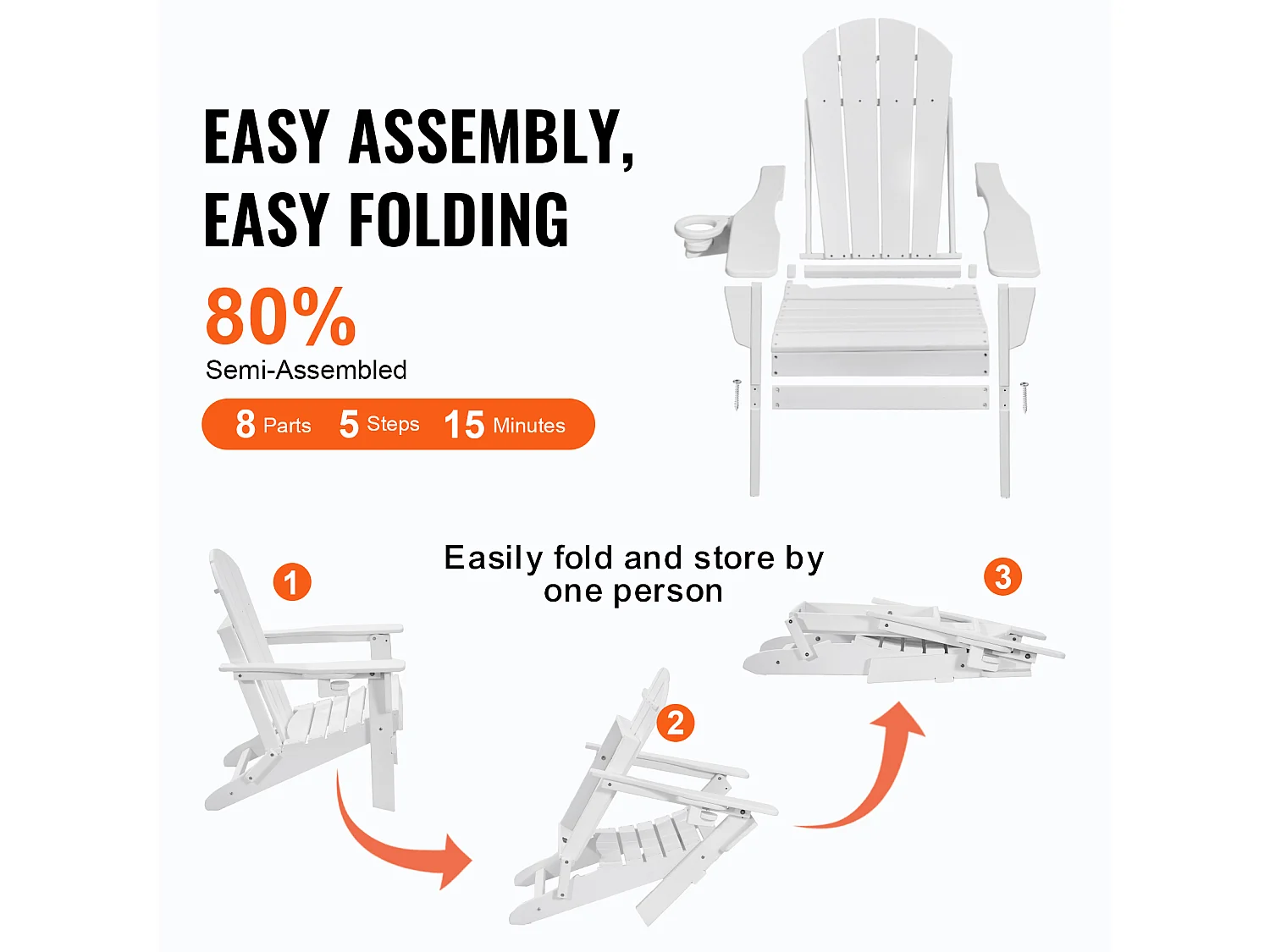 EASY ASSEMBLY, EASY FOLDING

80%
Semi-Assembled

8 Parts 5 Steps 15 Minutes

Easily fold and store by one person

1

2

3