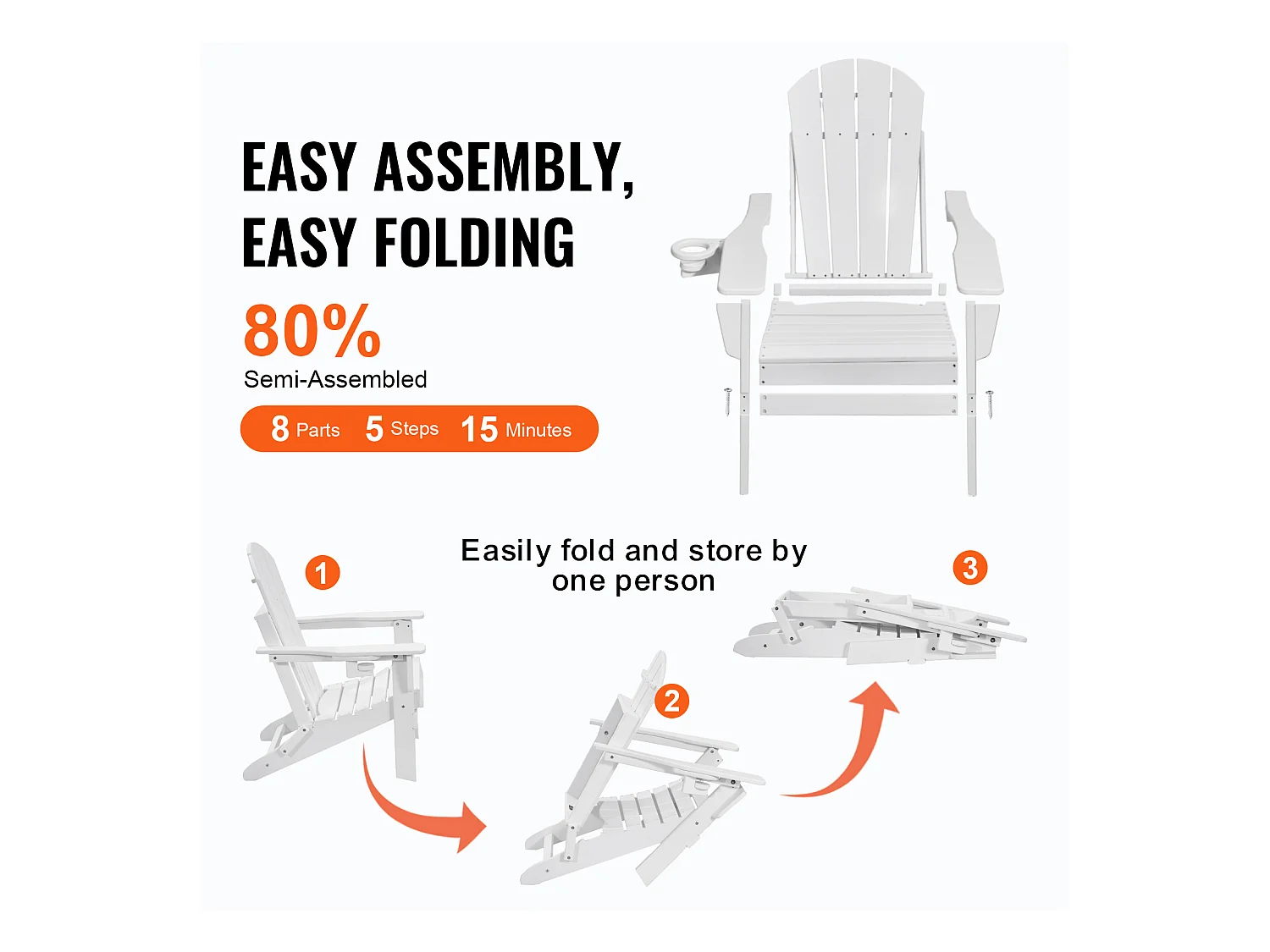 EASY ASSEMBLY, EASY FOLDING

80%
Semi-Assembled

8 Parts 5 Steps 15 Minutes

Easily fold and store by one person

1

2

3