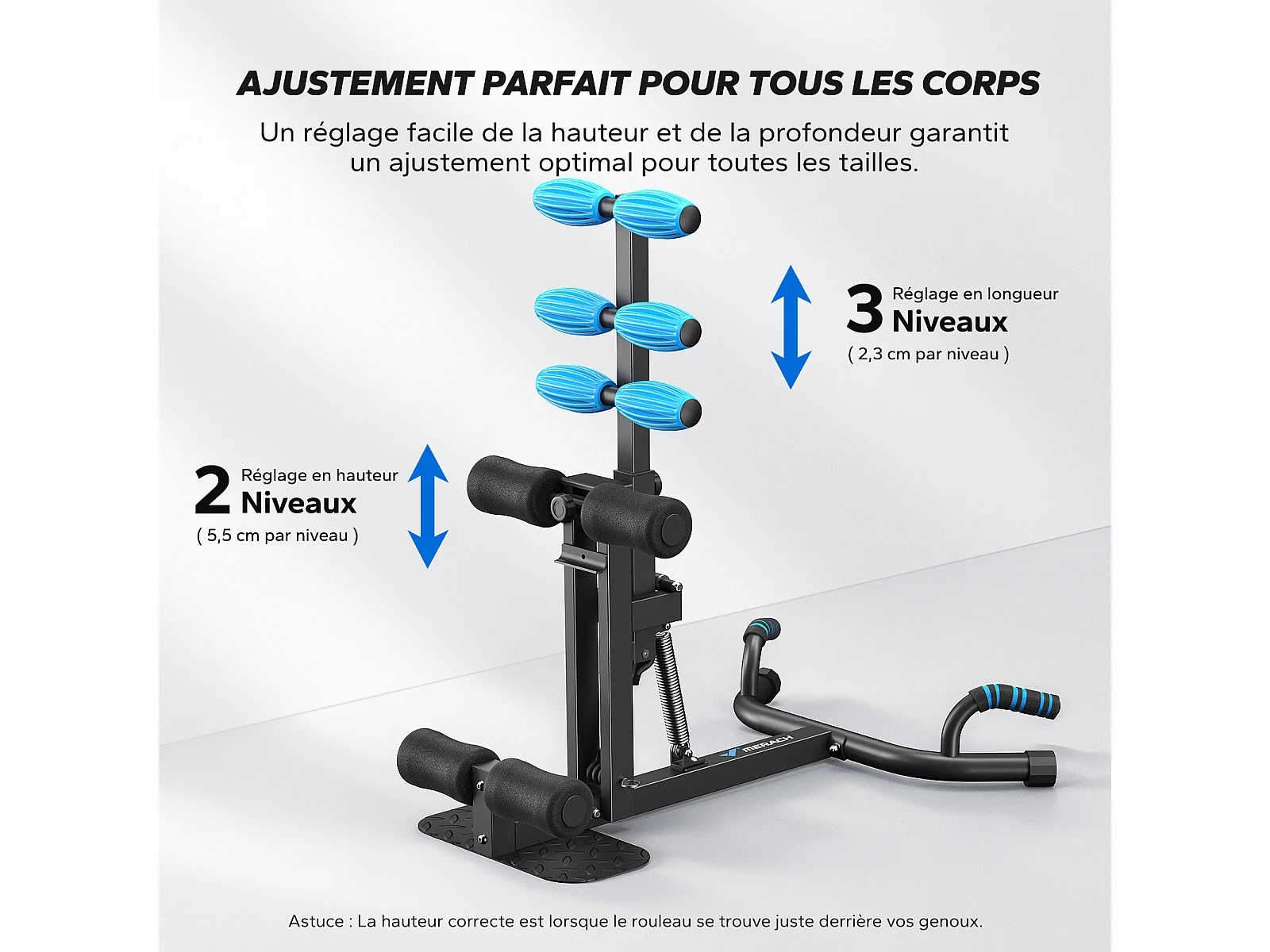 AJUSTEMENT PARFAIT POUR TOUS LES CORPS

Un réglage facile de la hauteur et de la profondeur garantit un ajustement optimal pour toutes les tailles.

3 Réglage en longueur
Niveaux
( 2,3 cm par niveau )

2 Réglage en hauteur
Niveaux
( 5,5 cm par niveau )

MERACH

Astuce : La hauteur correcte est lorsque le rouleau se trouve juste derrière vos genoux.