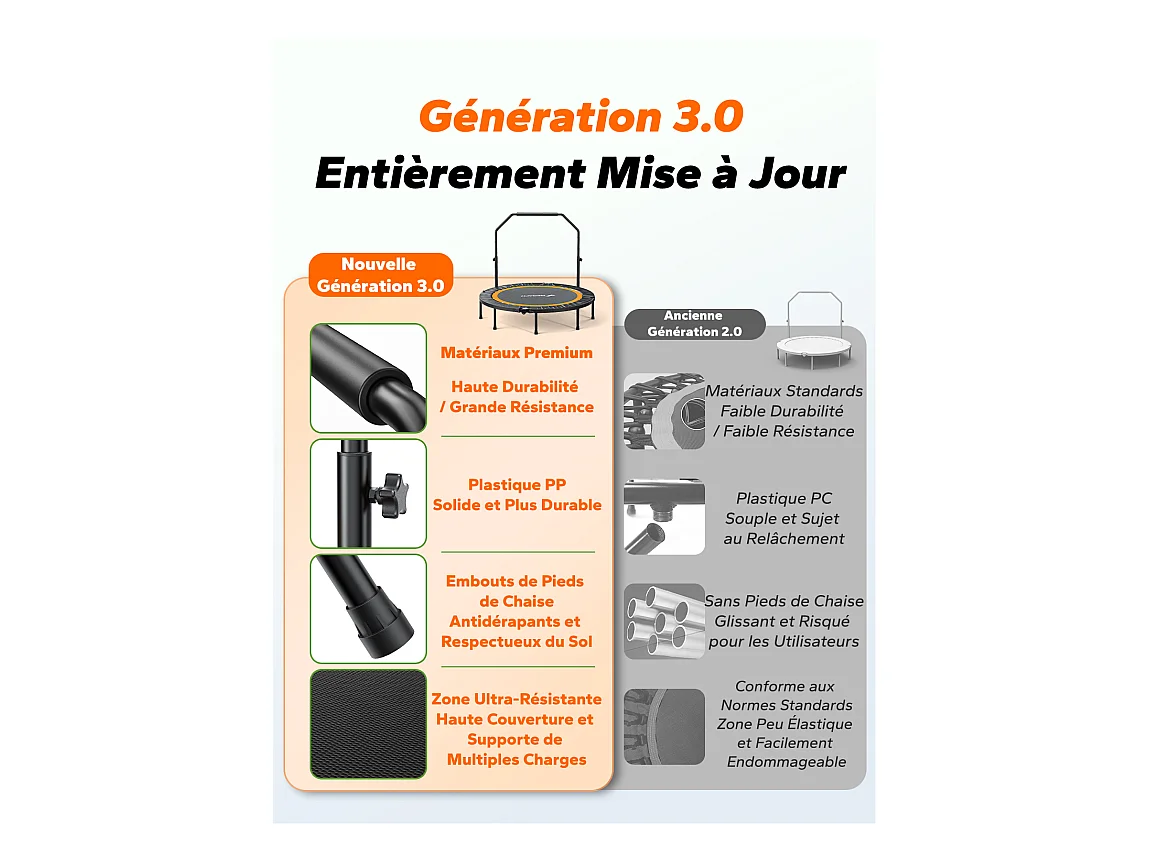 Génération 3.0
Entièrement Mise à Jour

Nouvelle Génération 3.0

Matériaux Premium

Haute Durabilité / Grande Résistance

Plastique PP Solide et Plus Durable

Embouts de Pieds de Chaise Antidérapants et Respectueux du Sol

Zone Ultra-Résistante Haute Couverture et Supporte de Multiples Charges

Ancienne Génération 2.0

Matériaux Standards Faible Durabilité / Faible Résistance

Plastique PC Souple et Sujet au Relâchement

Sans Pieds de Chaise Glissant et Risqué pour les Utilisateurs

Conforme aux Normes Standards Zone Peu Élastique et Facilement Endommageable