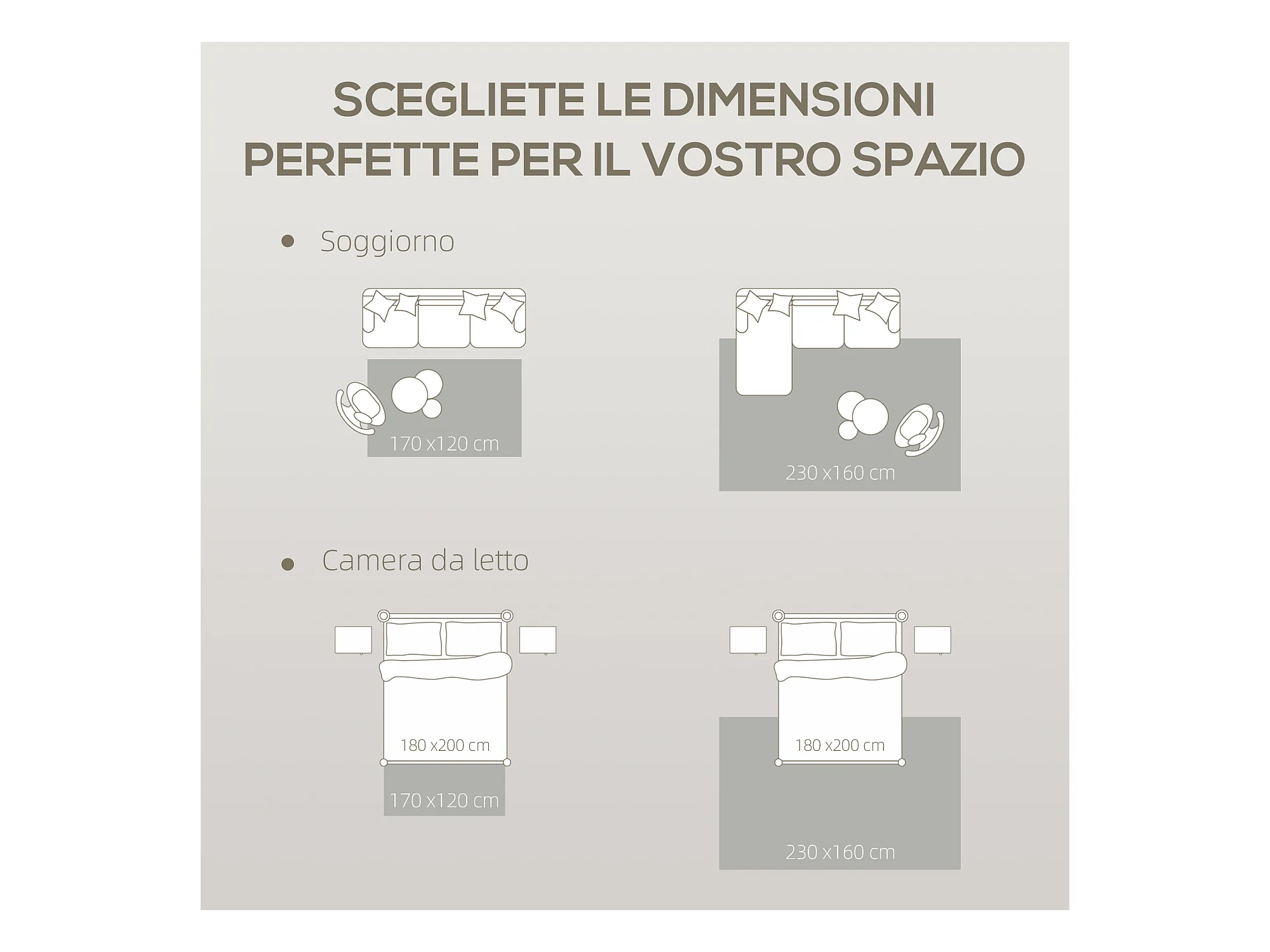 SCEGLIETE LE DIMENSIONI PERFETTE PER IL VOSTRO SPAZIO

• Soggiorno

170 x120 cm

230 x160 cm

• Camera da letto

180 x200 cm

170 x120 cm

180 x200 cm

230 x160 cm