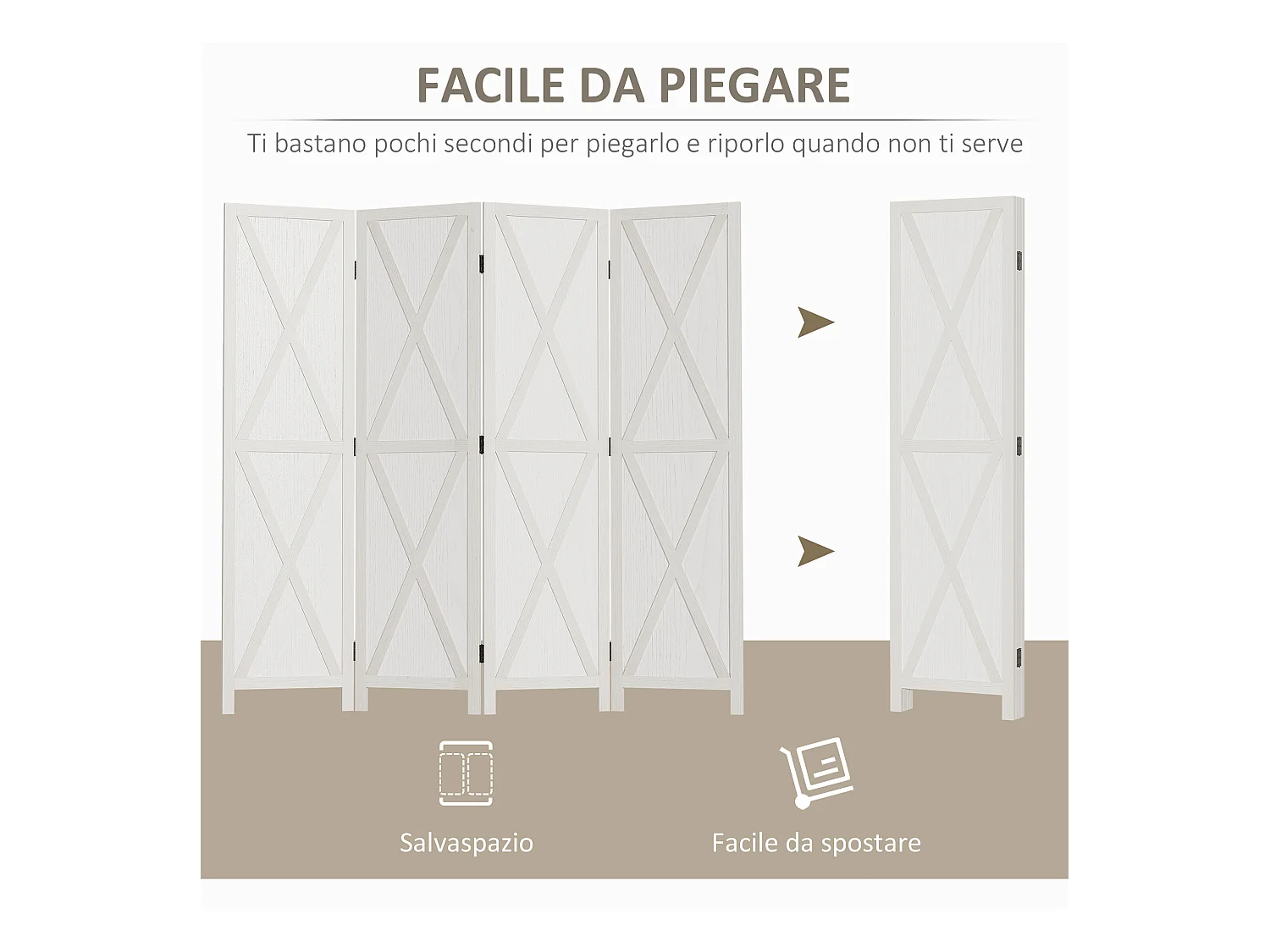 FACILE DA PIEGARE

Ti bastano pochi secondi per piegarlo e riporlo quando non ti serve

Salvaspazio

Facile da spostare