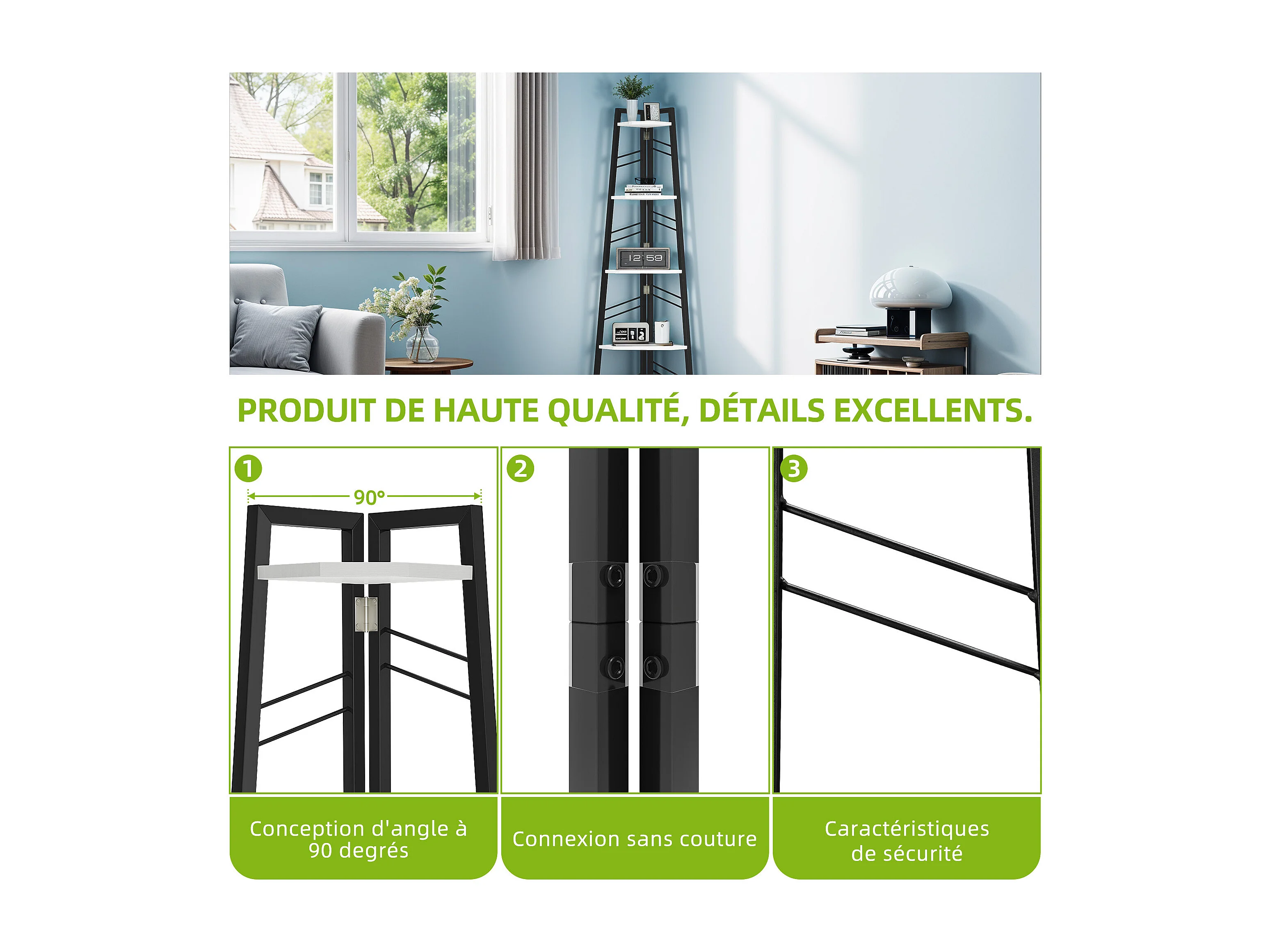 12:59

PRODUIT DE HAUTE QUALITÉ, DÉTAILS EXCELLENTS.

1
90°

2

3

Conception d'angle à 90 degrés

Connexion sans couture

Caractéristiques de sécurité