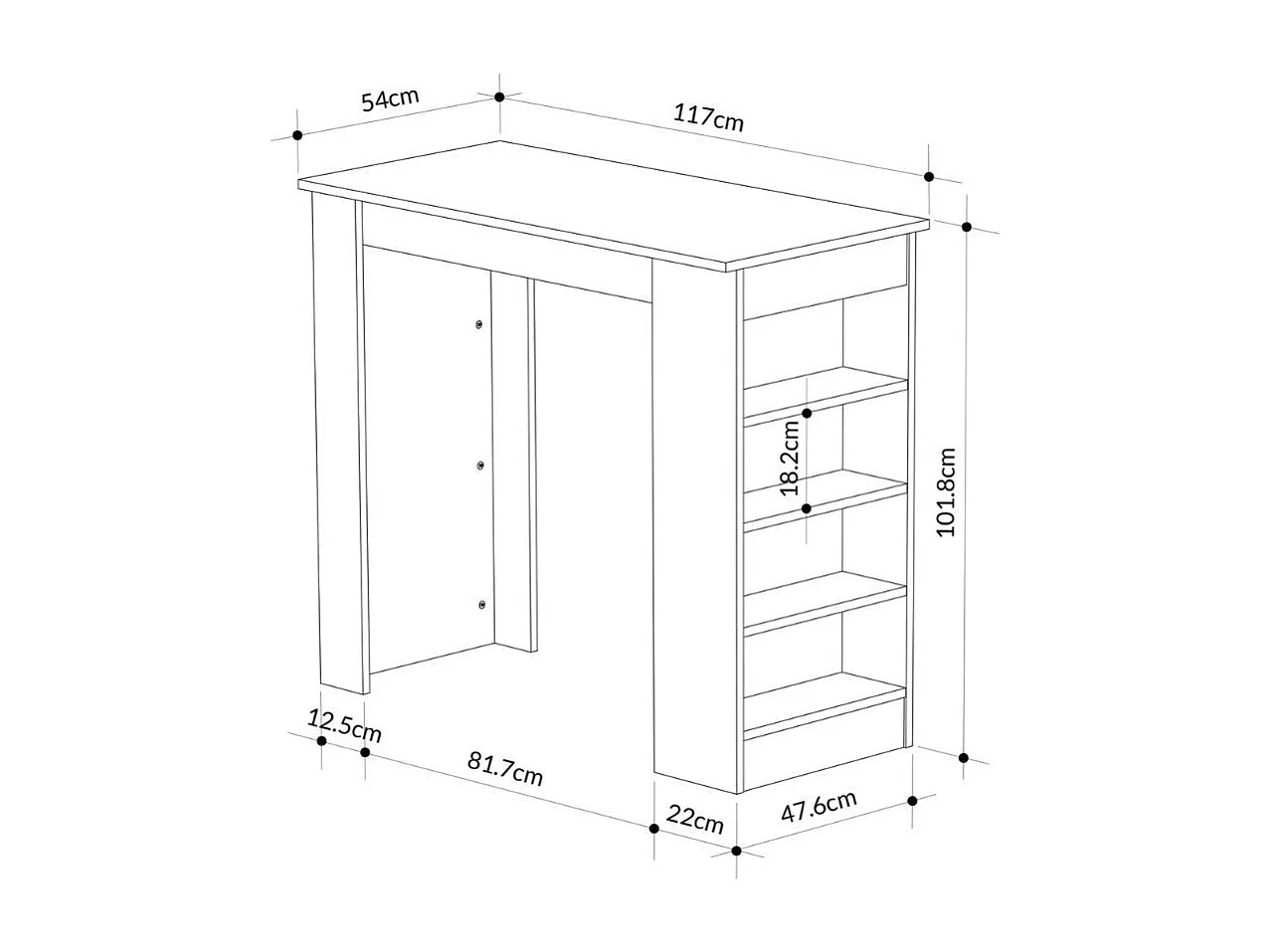 54cm
117cm
18.2cm
101.8cm
12.5cm
81.7cm
22cm
47.6cm