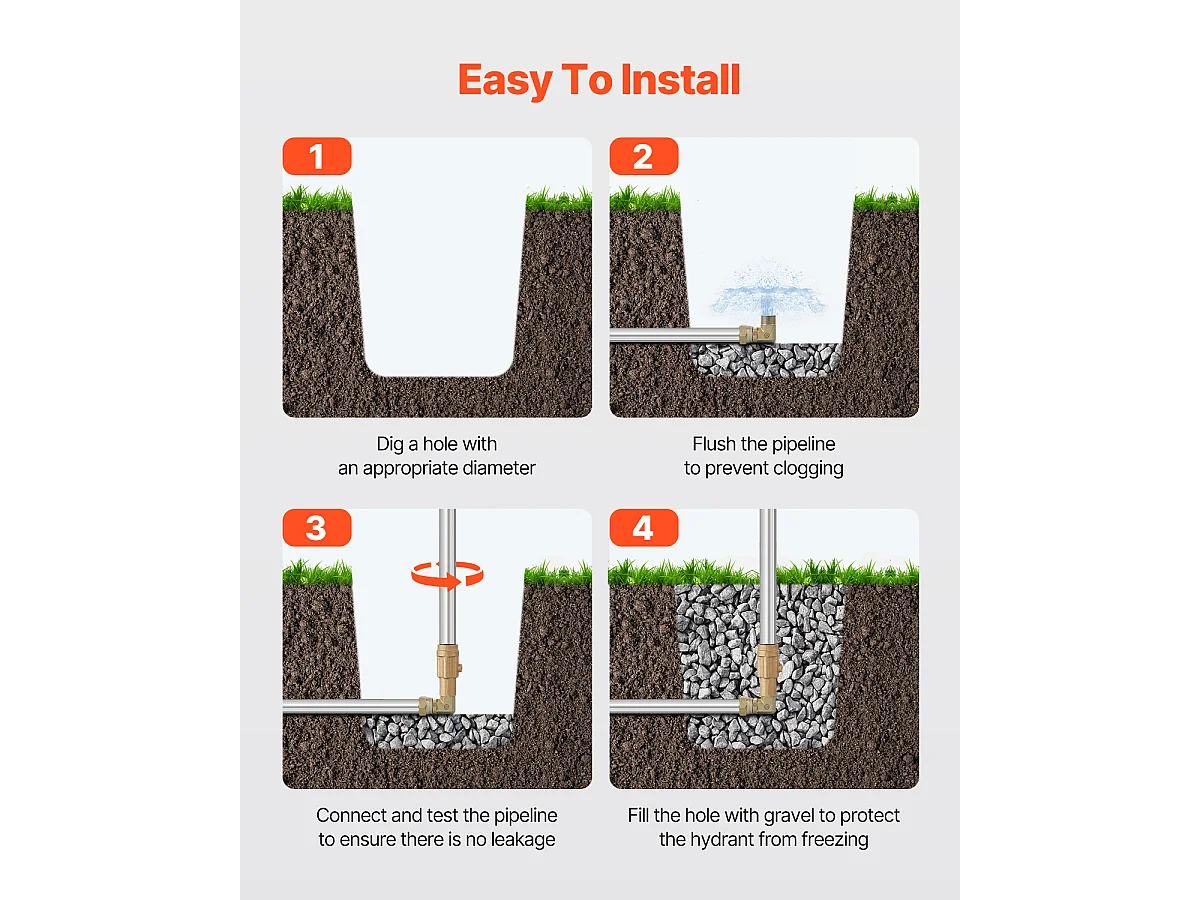 Easy To Install

1

Dig a hole with an appropriate diameter

2

Flush the pipeline to prevent clogging

3

Connect and test the pipeline to ensure there is no leakage

4

Fill the hole with gravel to protect the hydrant from freezing