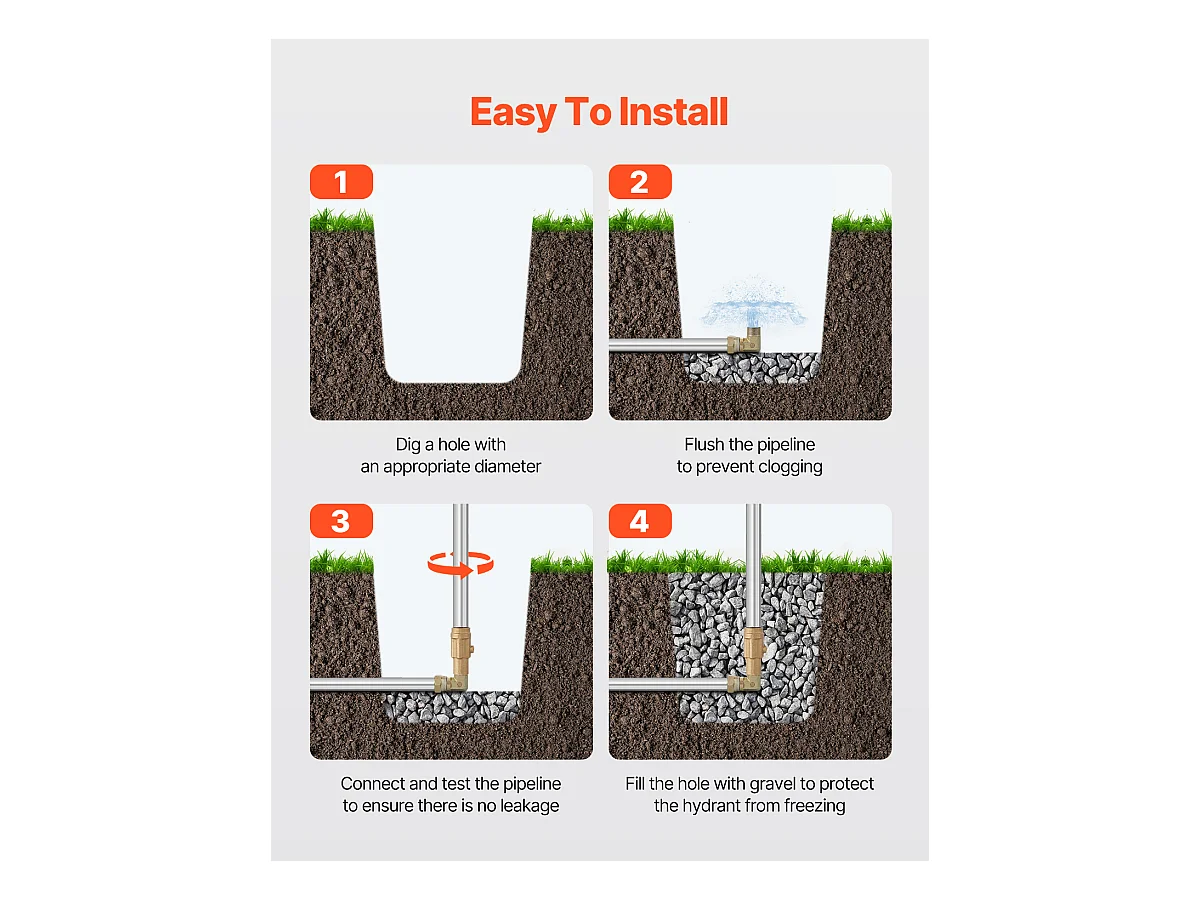 Easy To Install

1

Dig a hole with an appropriate diameter

2

Flush the pipeline to prevent clogging

3

Connect and test the pipeline to ensure there is no leakage

4

Fill the hole with gravel to protect the hydrant from freezing