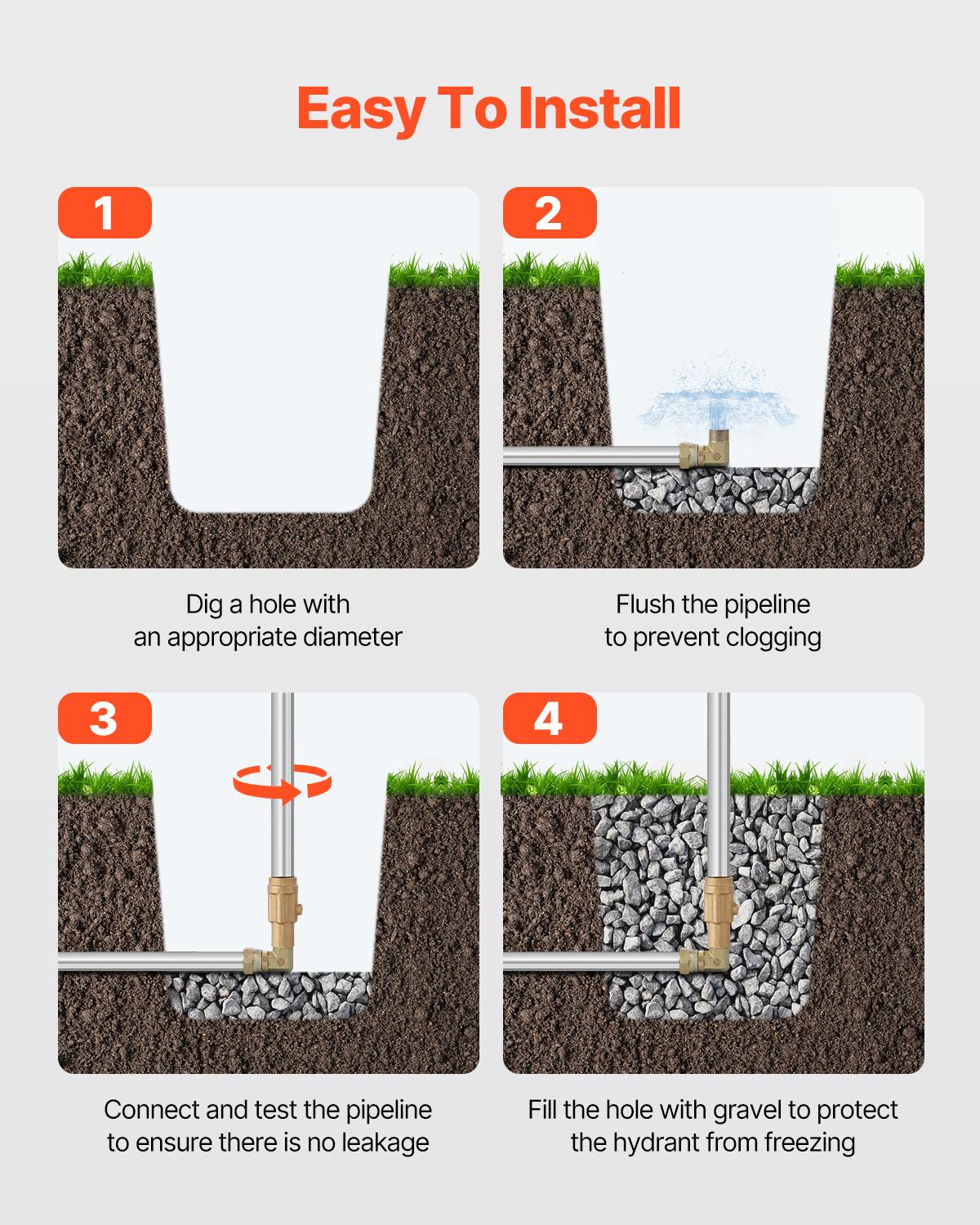 Easy To Install

1

Dig a hole with an appropriate diameter

2

Flush the pipeline to prevent clogging

3

Connect and test the pipeline to ensure there is no leakage

4

Fill the hole with gravel to protect the hydrant from freezing