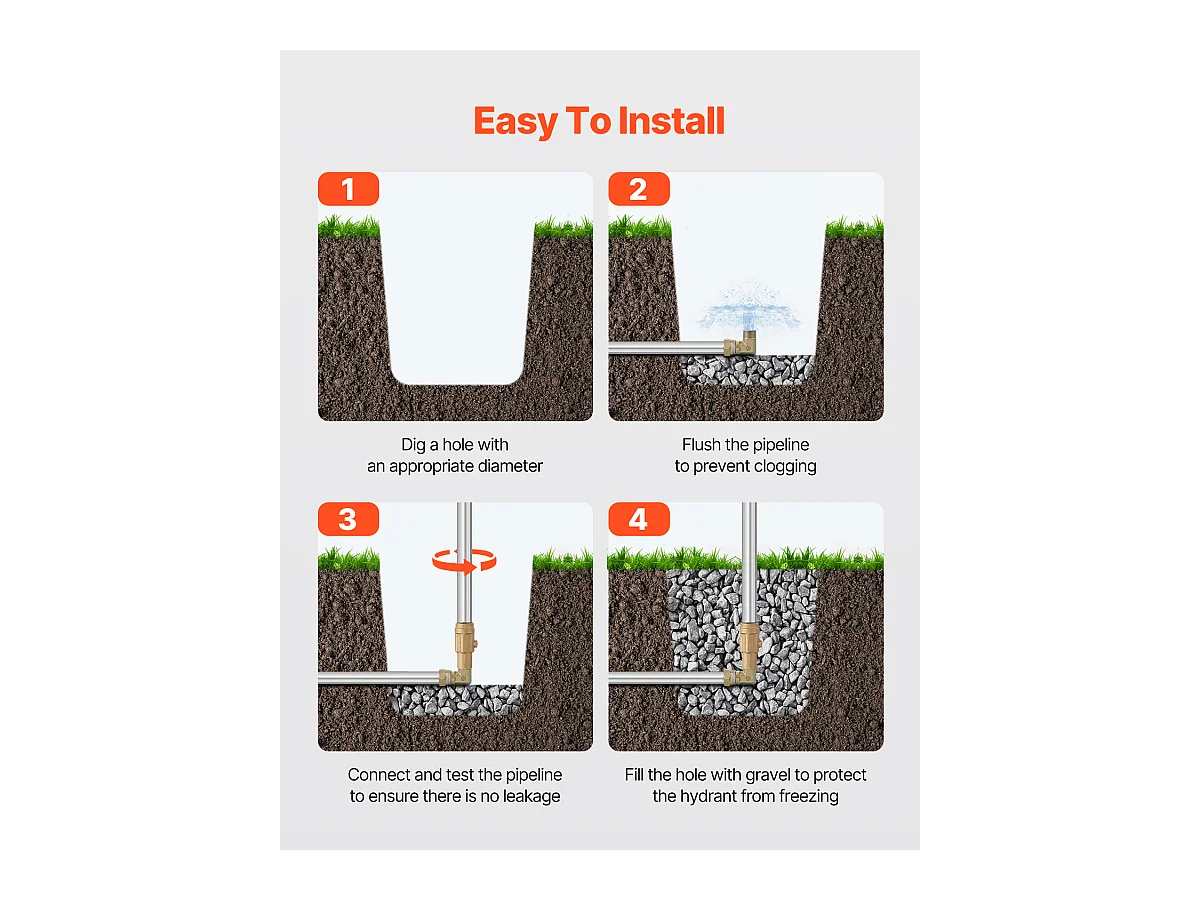 Easy To Install

1

Dig a hole with an appropriate diameter

2

Flush the pipeline to prevent clogging

3

Connect and test the pipeline to ensure there is no leakage

4

Fill the hole with gravel to protect the hydrant from freezing