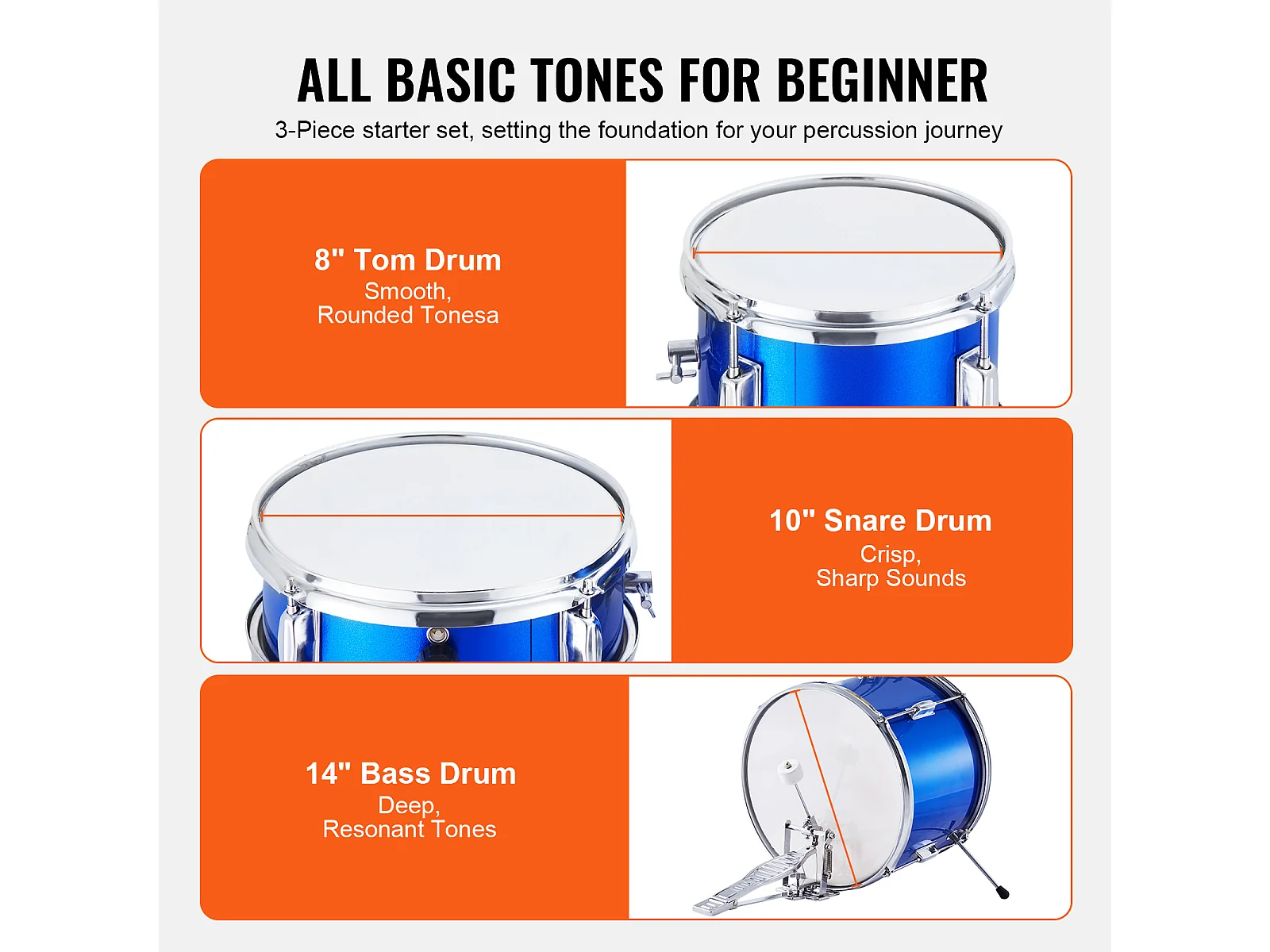 ALL BASIC TONES FOR BEGINNER
3-Piece starter set, setting the foundation for your percussion journey

8" Tom Drum
Smooth,
Rounded Tonesa

10" Snare Drum
Crisp,
Sharp Sounds

14" Bass Drum
Deep,
Resonant Tones