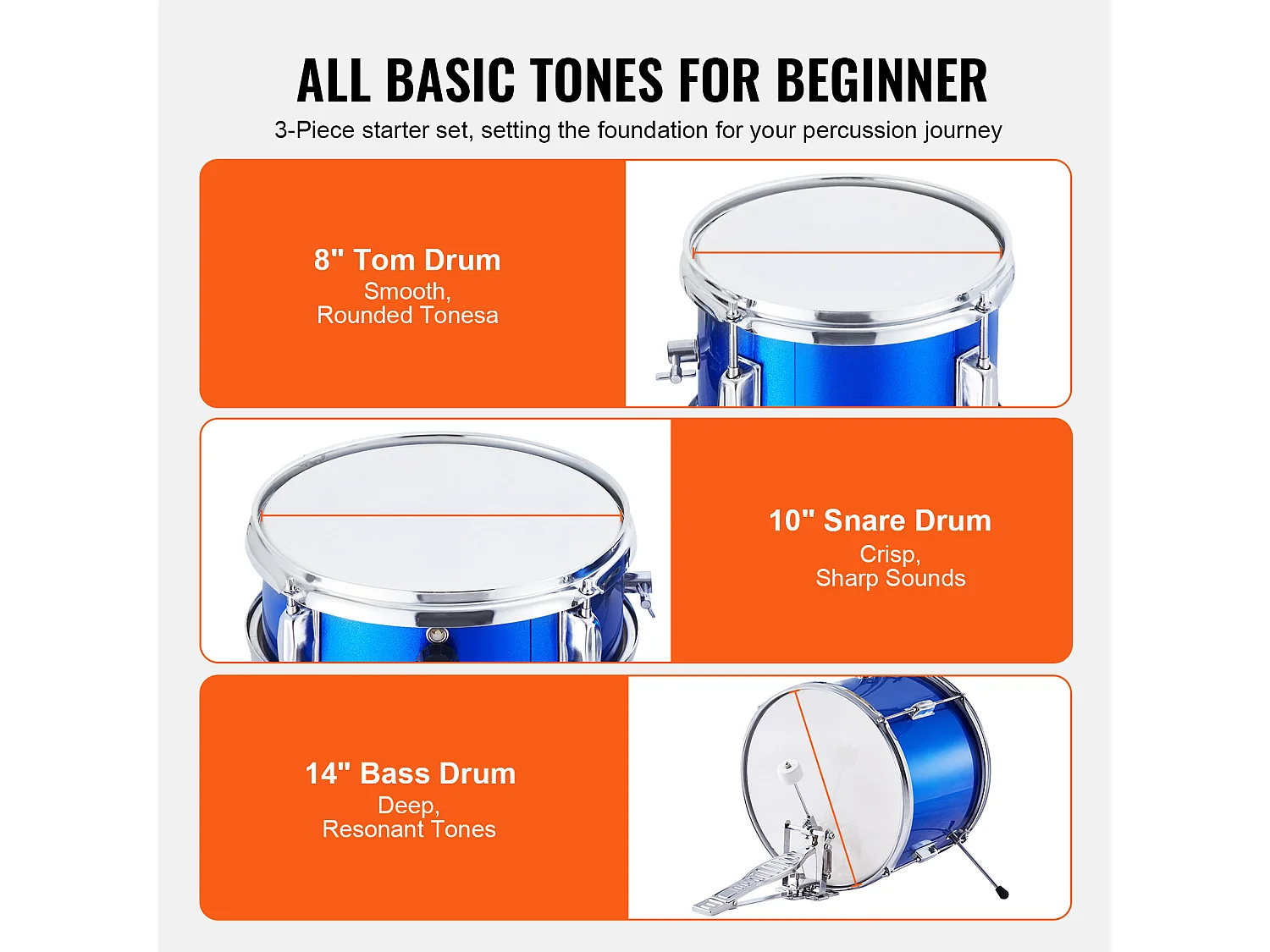 ALL BASIC TONES FOR BEGINNER
3-Piece starter set, setting the foundation for your percussion journey

8" Tom Drum
Smooth,
Rounded Tonesa

10" Snare Drum
Crisp,
Sharp Sounds

14" Bass Drum
Deep,
Resonant Tones