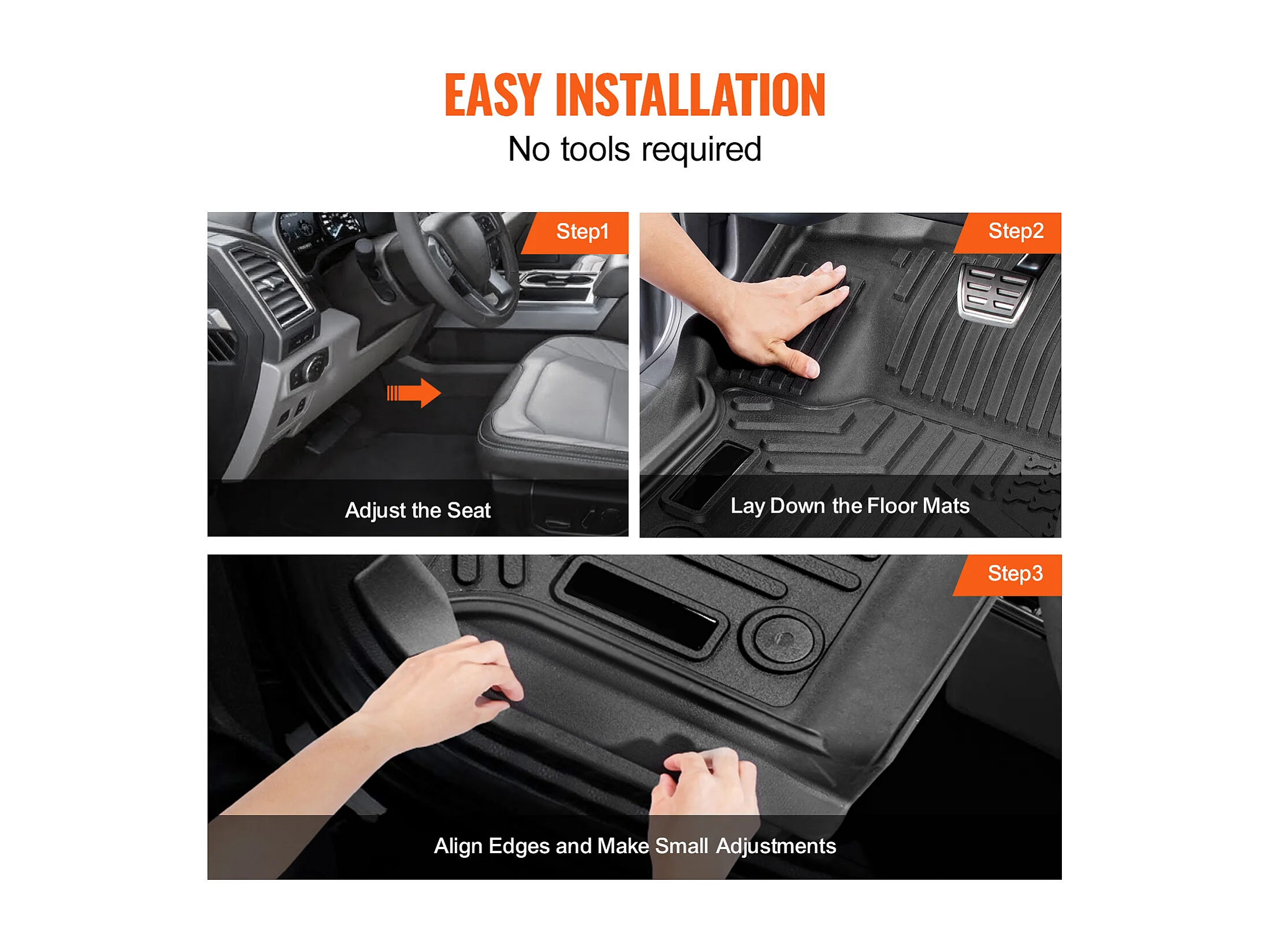 EASY INSTALLATION

No tools required

Step1

Adjust the Seat

Step2

Lay Down the Floor Mats

Step3

Align Edges and Make Small Adjustments