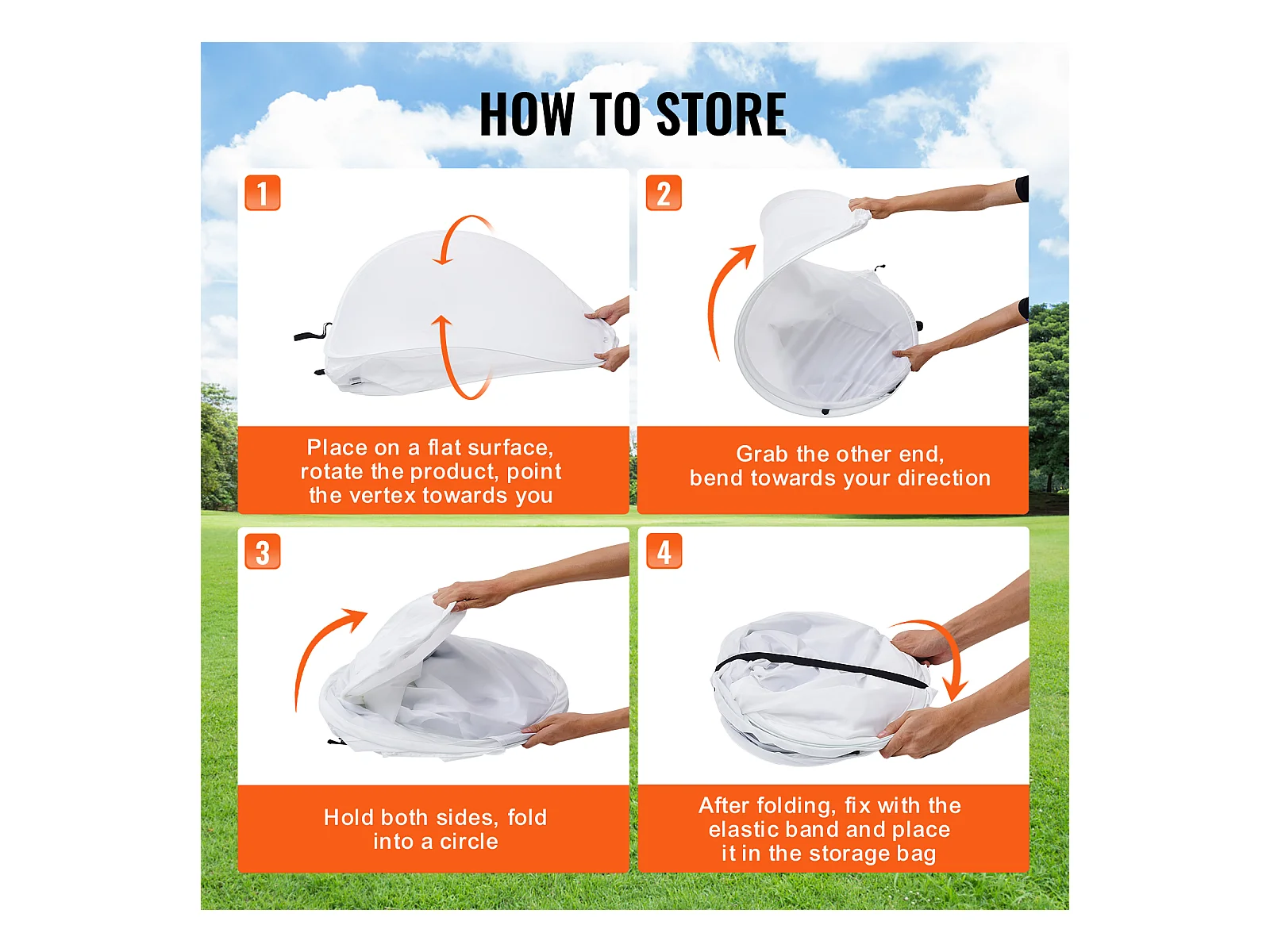 HOW TO STORE

1

Place on a flat surface, rotate the product, point the vertex towards you

2

Grab the other end, bend towards your direction

3

Hold both sides, fold into a circle

4

After folding, fix with the elastic band and place it in the storage bag