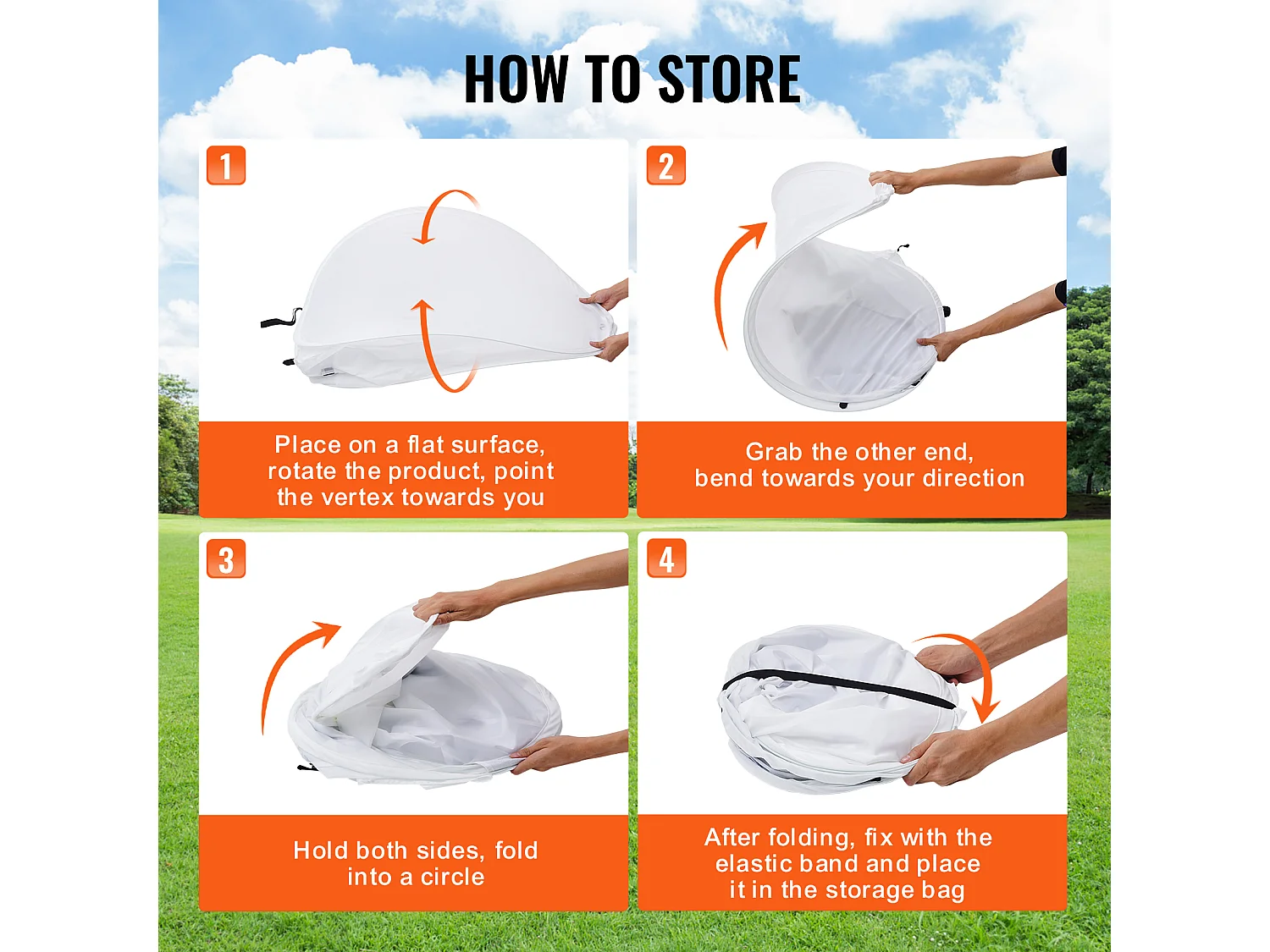 HOW TO STORE

1

Place on a flat surface, rotate the product, point the vertex towards you

2

Grab the other end, bend towards your direction

3

Hold both sides, fold into a circle

4

After folding, fix with the elastic band and place it in the storage bag