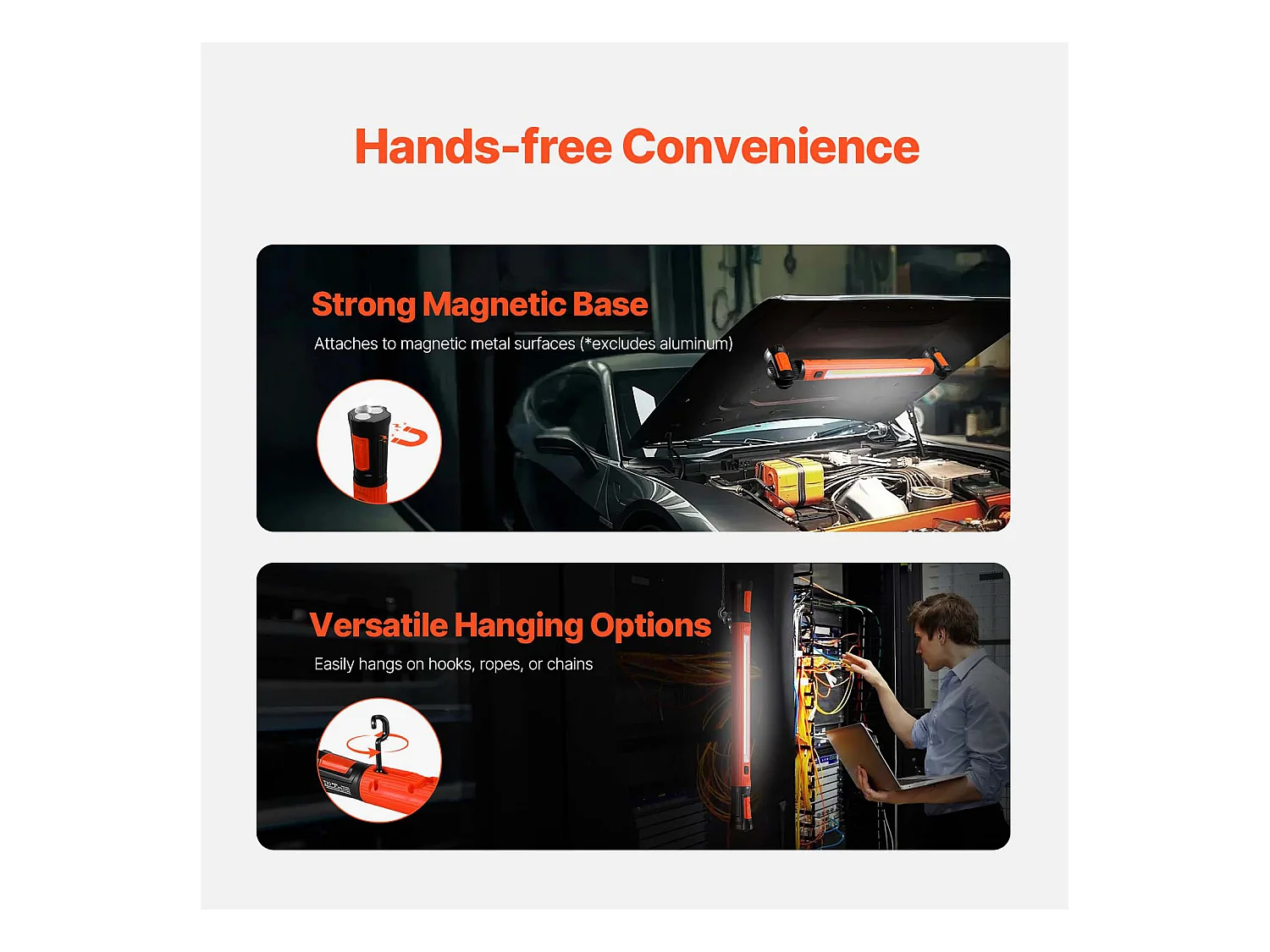 Hands-free Convenience

Strong Magnetic Base

Attaches to magnetic metal surfaces (*excludes aluminum)

Versatile Hanging Options

Easily hangs on hooks, ropes, or chains