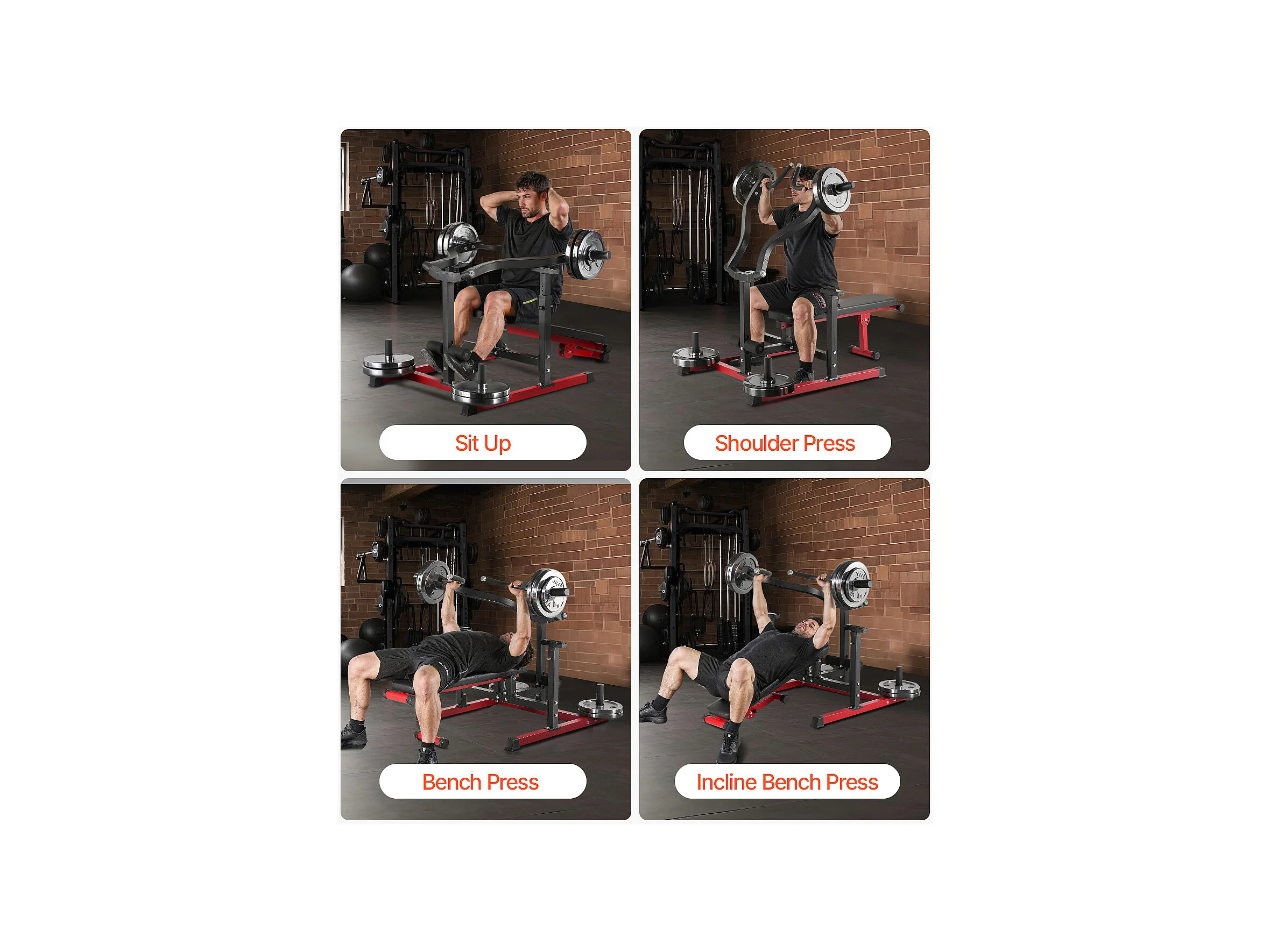 Sit Up

Shoulder Press

Bench Press

Incline Bench Press