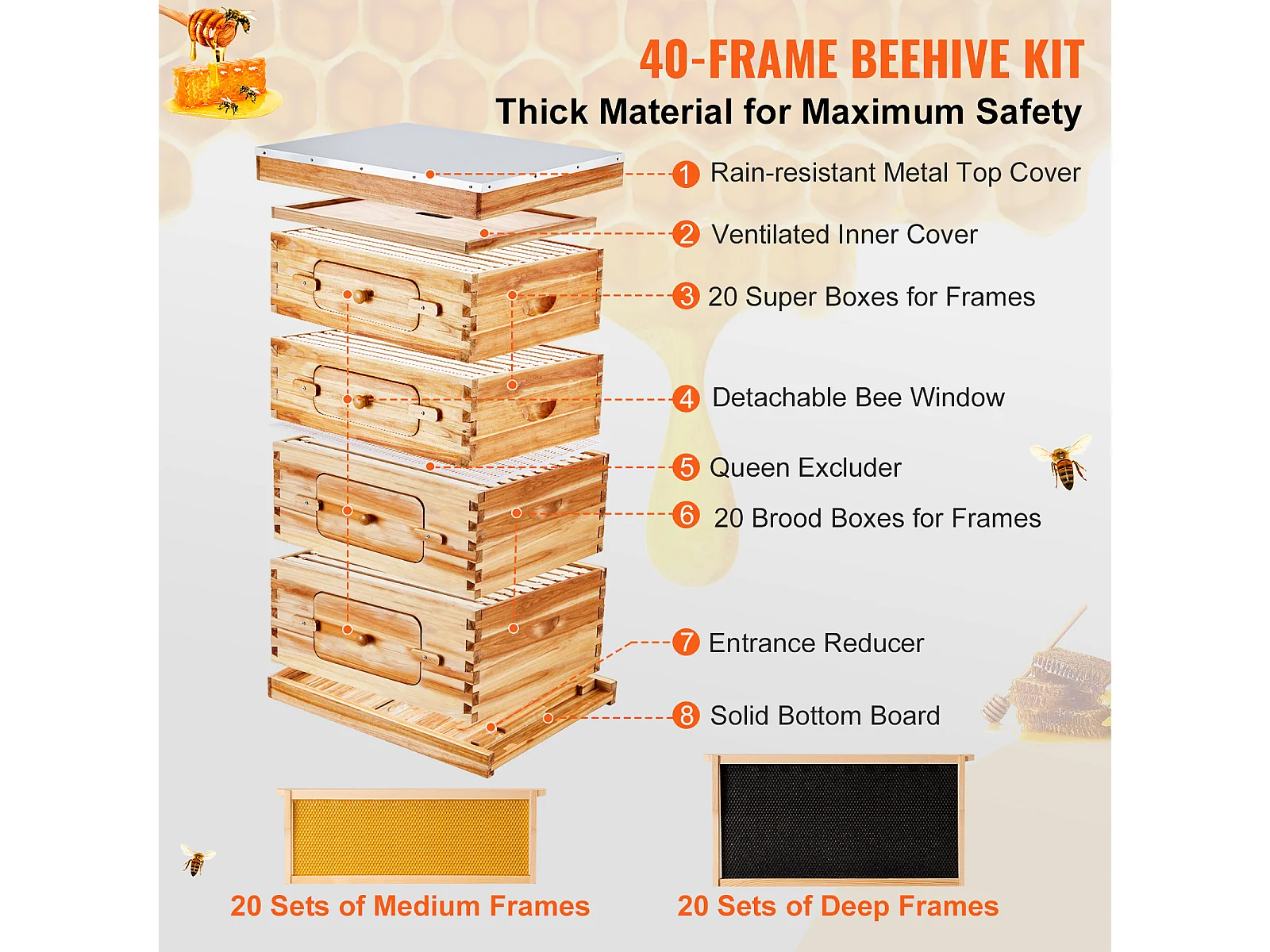 40-FRAME BEEHIVE KIT
Thick Material for Maximum Safety

1 Rain-resistant Metal Top Cover
2 Ventilated Inner Cover
3 20 Super Boxes for Frames
4 Detachable Bee Window
5 Queen Excluder
6 20 Brood Boxes for Frames
7 Entrance Reducer
8 Solid Bottom Board

20 Sets of Medium Frames
20 Sets of Deep Frames