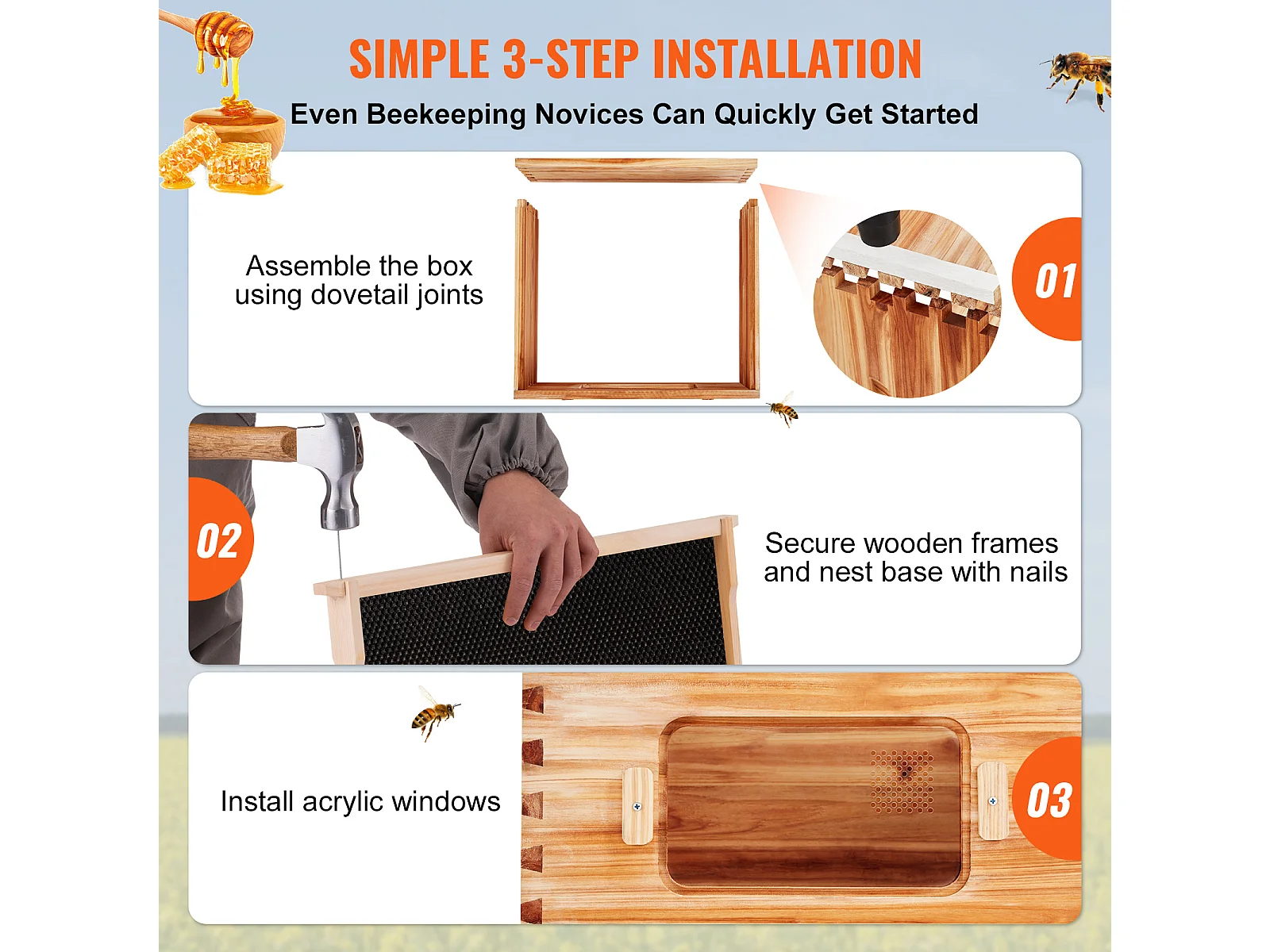 SIMPLE 3-STEP INSTALLATION

Even Beekeeping Novices Can Quickly Get Started

Assemble the box using dovetail joints

01

02

Secure wooden frames and nest base with nails

Install acrylic windows

03