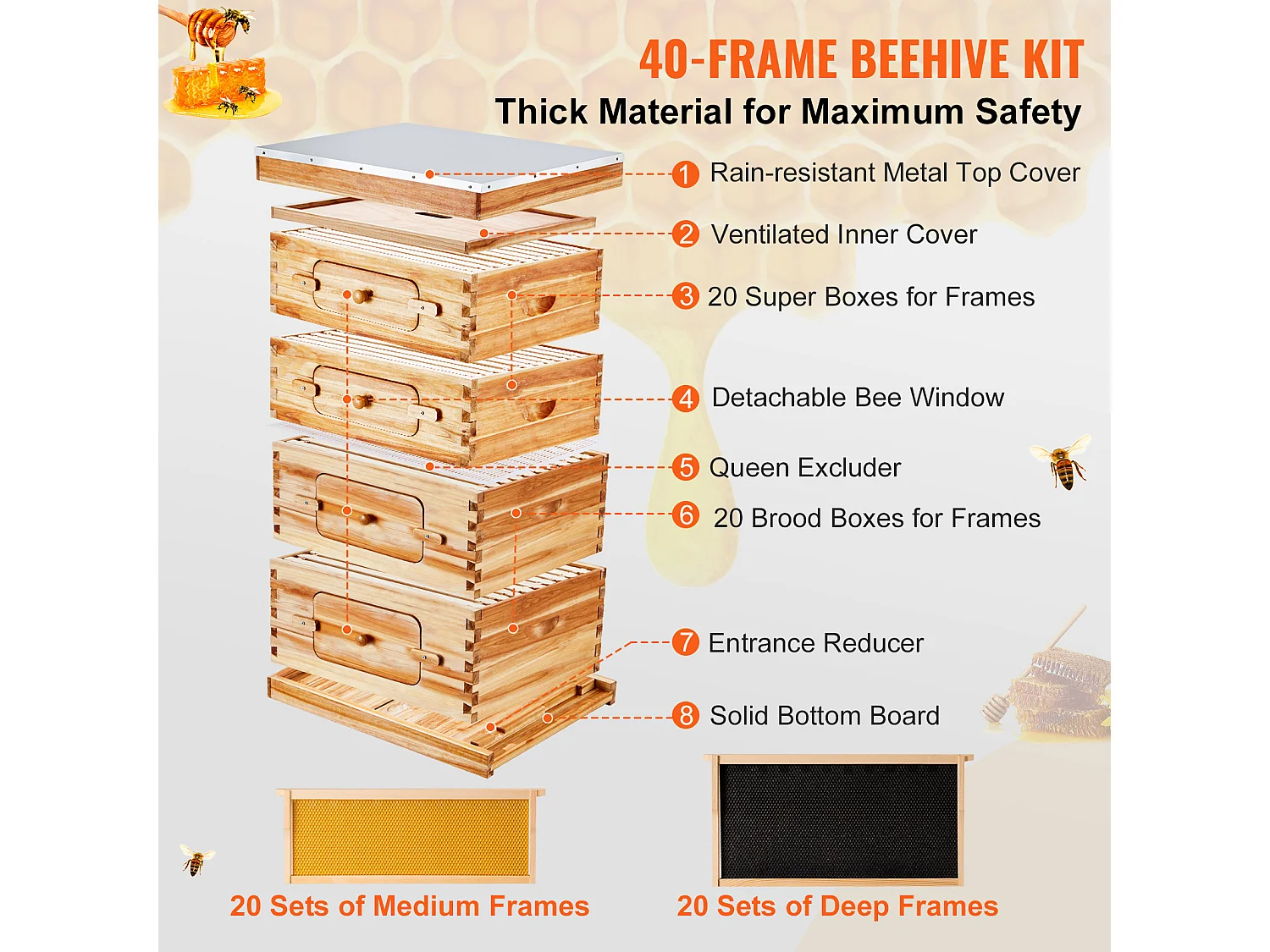 40-FRAME BEEHIVE KIT
Thick Material for Maximum Safety

1 Rain-resistant Metal Top Cover
2 Ventilated Inner Cover
3 20 Super Boxes for Frames
4 Detachable Bee Window
5 Queen Excluder
6 20 Brood Boxes for Frames
7 Entrance Reducer
8 Solid Bottom Board

20 Sets of Medium Frames
20 Sets of Deep Frames