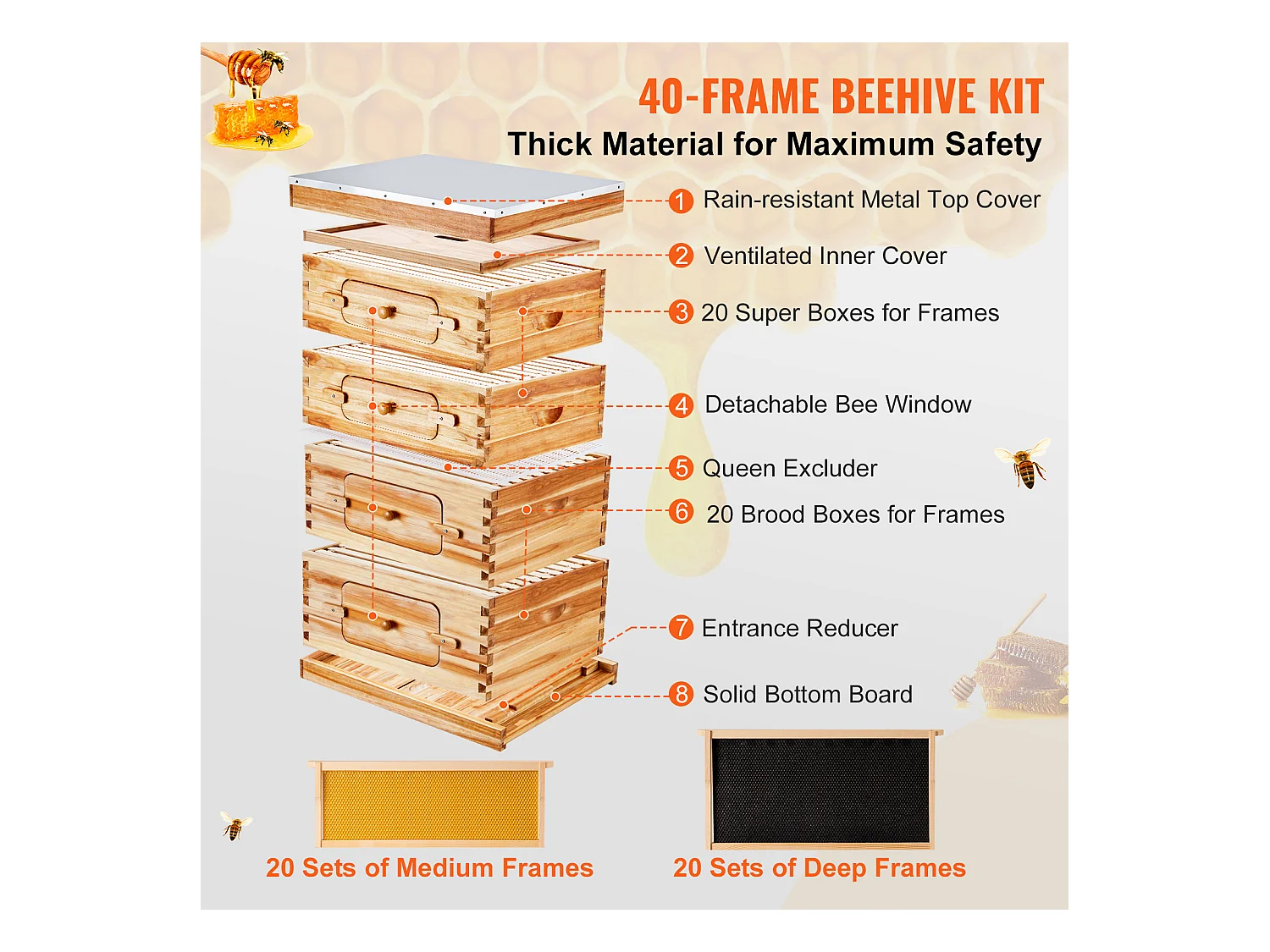 40-FRAME BEEHIVE KIT
Thick Material for Maximum Safety

1 Rain-resistant Metal Top Cover
2 Ventilated Inner Cover
3 20 Super Boxes for Frames
4 Detachable Bee Window
5 Queen Excluder
6 20 Brood Boxes for Frames
7 Entrance Reducer
8 Solid Bottom Board

20 Sets of Medium Frames
20 Sets of Deep Frames