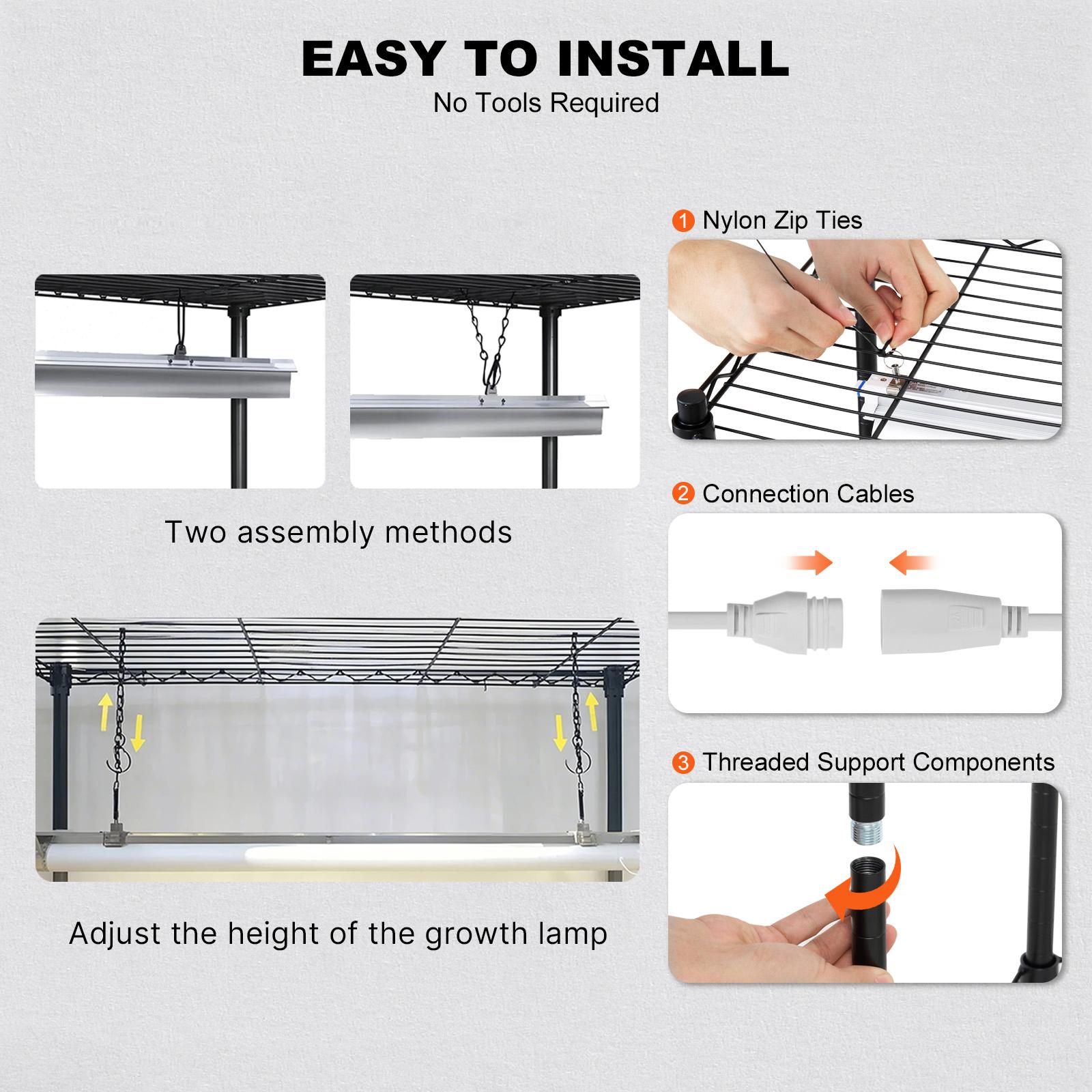 EASY TO INSTALL
No Tools Required

Two assembly methods

Adjust the height of the growth lamp

1 Nylon Zip Ties

2 Connection Cables

3 Threaded Support Components