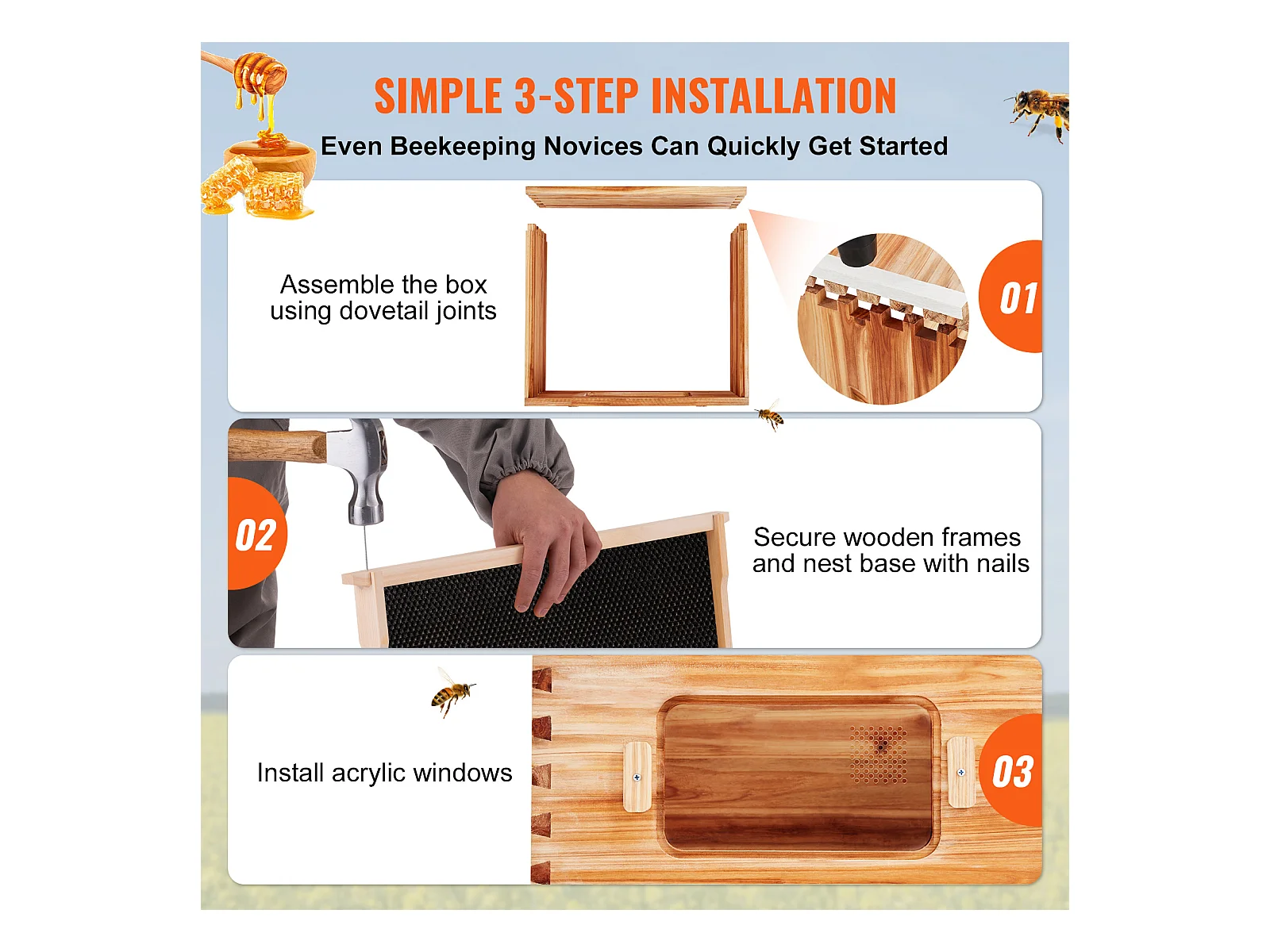 SIMPLE 3-STEP INSTALLATION

Even Beekeeping Novices Can Quickly Get Started

Assemble the box using dovetail joints

01

02

Secure wooden frames and nest base with nails

Install acrylic windows

03