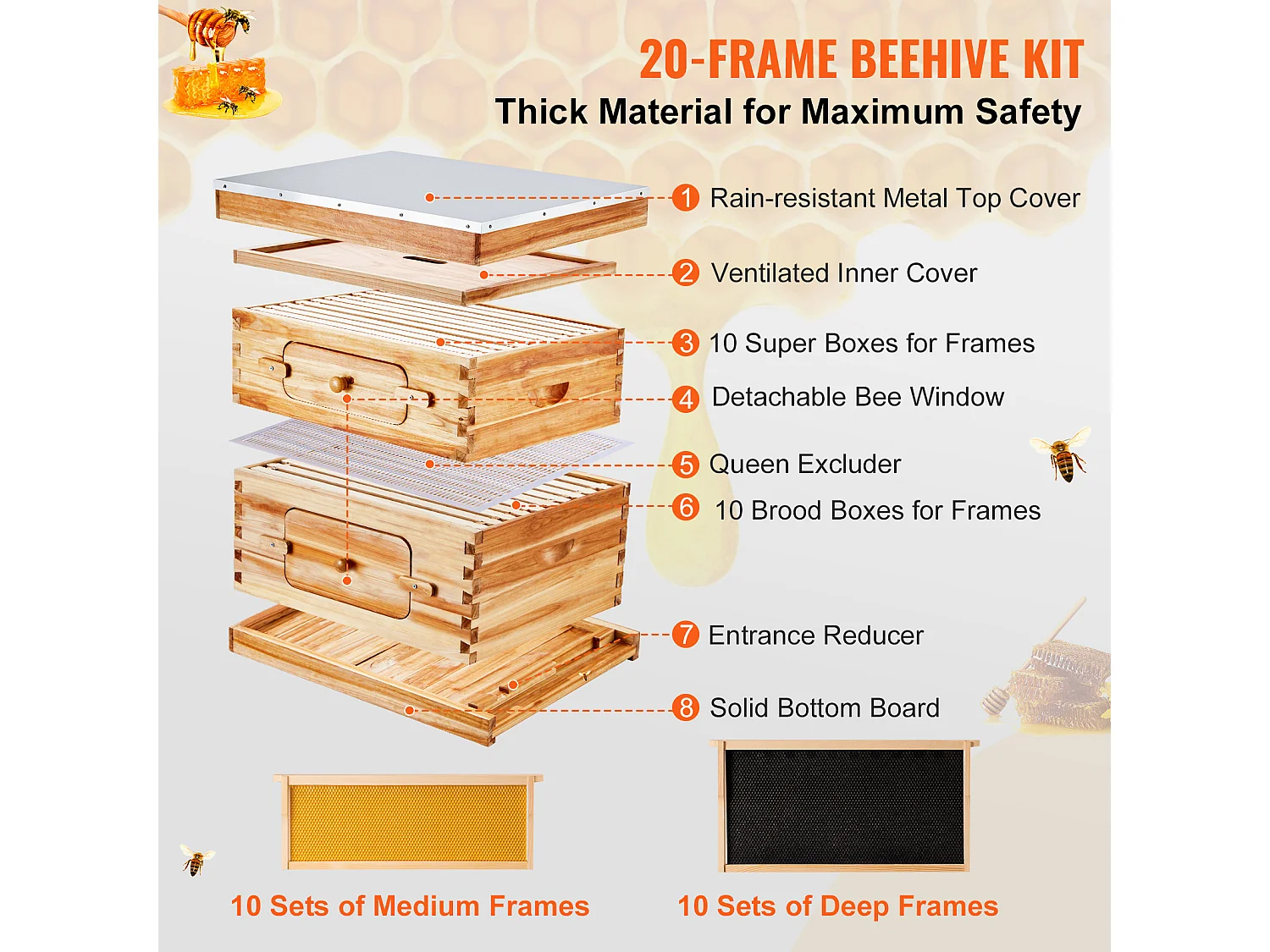 20-FRAME BEEHIVE KIT
Thick Material for Maximum Safety

1 Rain-resistant Metal Top Cover
2 Ventilated Inner Cover
3 10 Super Boxes for Frames
4 Detachable Bee Window
5 Queen Excluder
6 10 Brood Boxes for Frames
7 Entrance Reducer
8 Solid Bottom Board

10 Sets of Medium Frames
10 Sets of Deep Frames