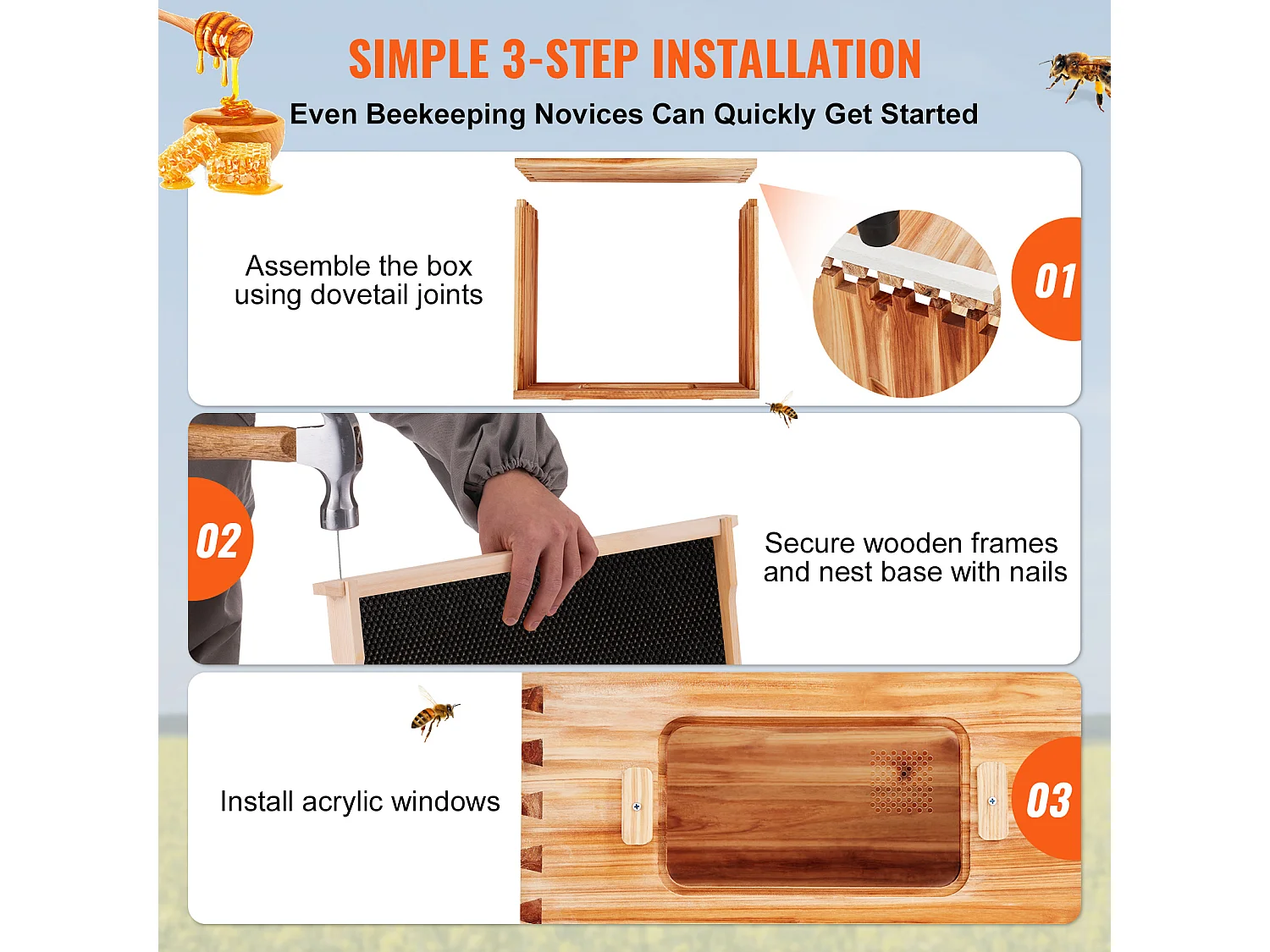 SIMPLE 3-STEP INSTALLATION

Even Beekeeping Novices Can Quickly Get Started

Assemble the box using dovetail joints

01

02

Secure wooden frames and nest base with nails

Install acrylic windows

03