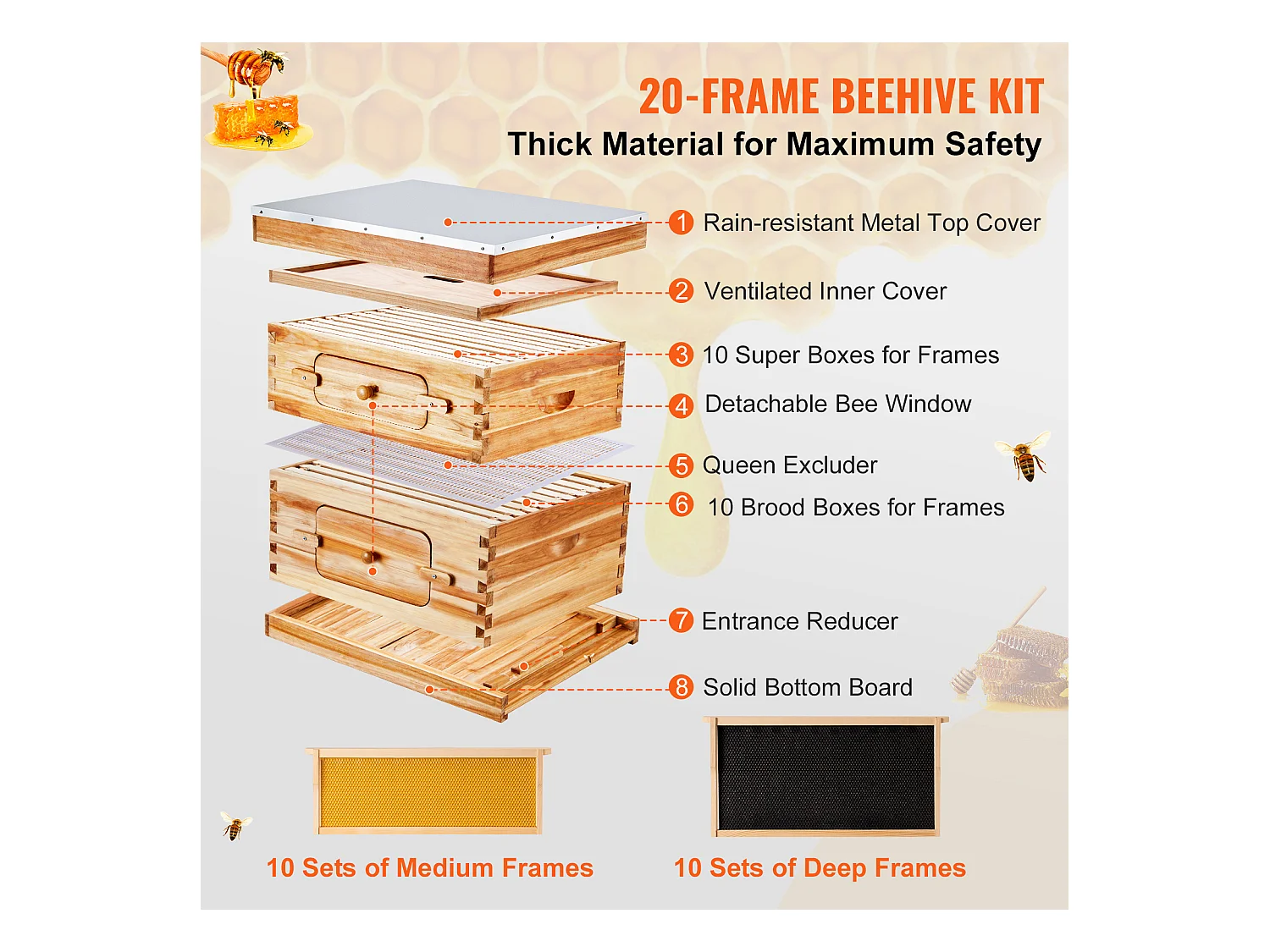 20-FRAME BEEHIVE KIT
Thick Material for Maximum Safety

1 Rain-resistant Metal Top Cover
2 Ventilated Inner Cover
3 10 Super Boxes for Frames
4 Detachable Bee Window
5 Queen Excluder
6 10 Brood Boxes for Frames
7 Entrance Reducer
8 Solid Bottom Board

10 Sets of Medium Frames
10 Sets of Deep Frames