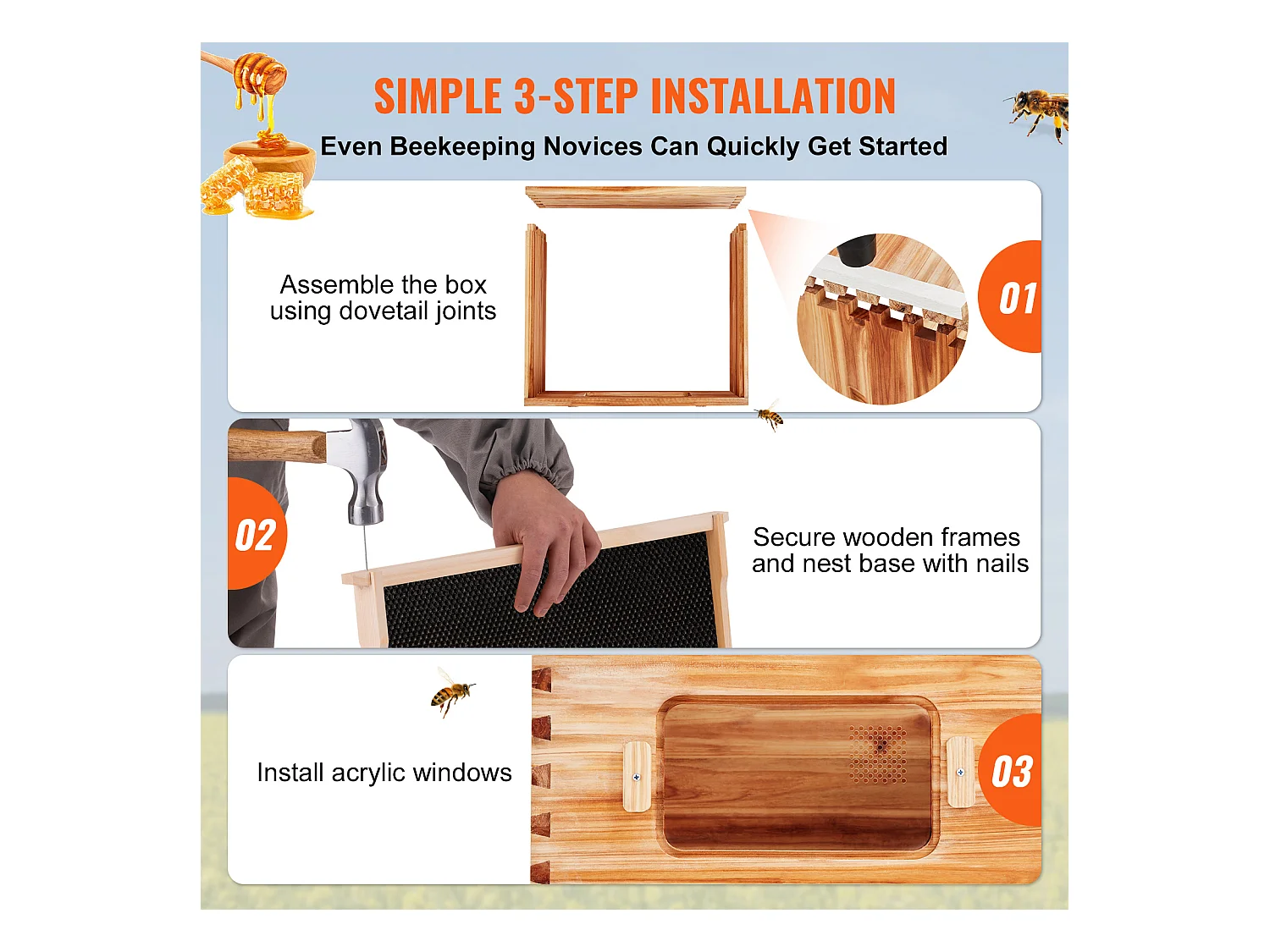 SIMPLE 3-STEP INSTALLATION

Even Beekeeping Novices Can Quickly Get Started

Assemble the box using dovetail joints

01

02

Secure wooden frames and nest base with nails

Install acrylic windows

03