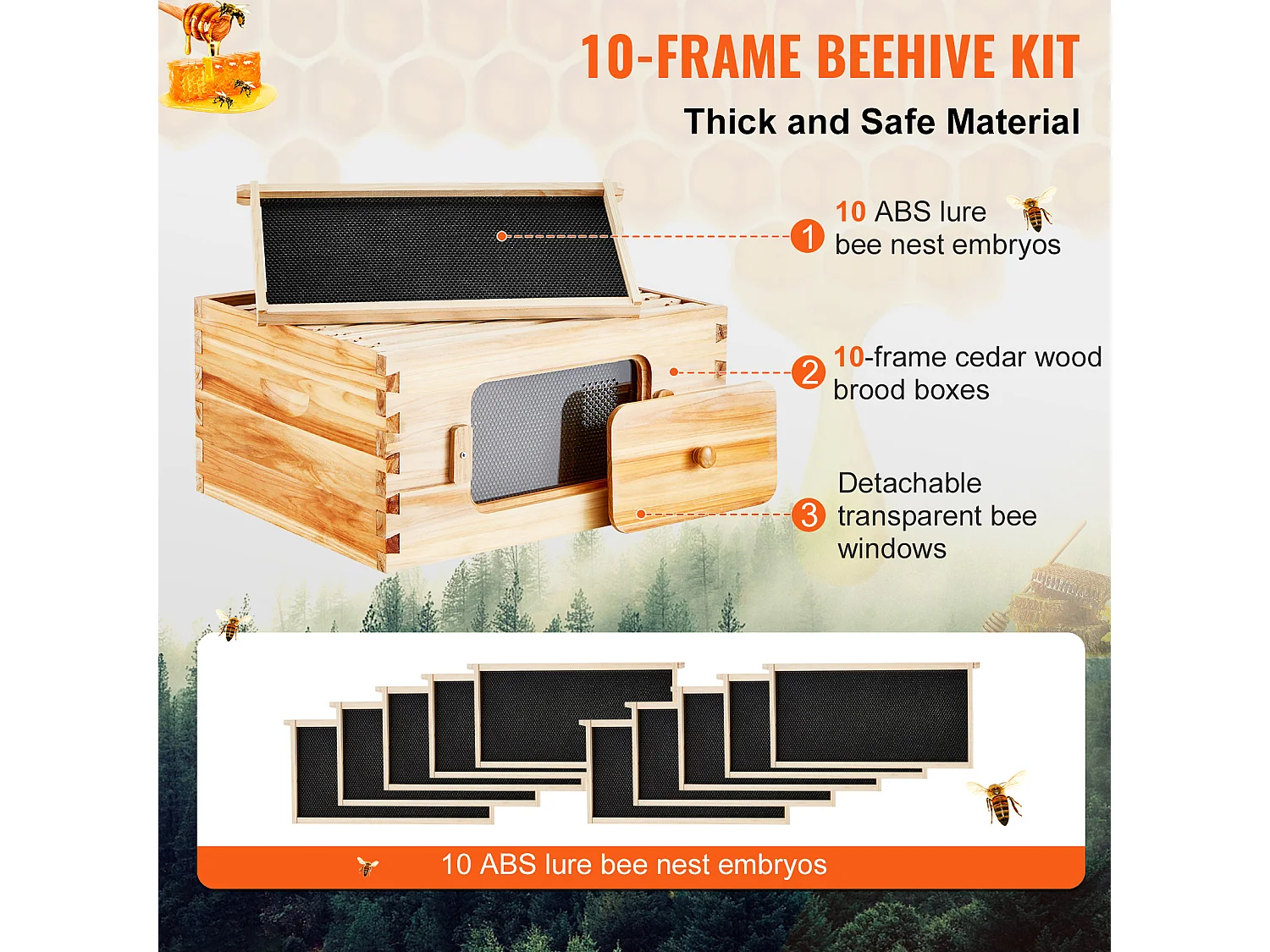 10-FRAME BEEHIVE KIT

Thick and Safe Material

1 10 ABS lure bee nest embryos

2 10-frame cedar wood brood boxes

3 Detachable transparent bee windows

10 ABS lure bee nest embryos