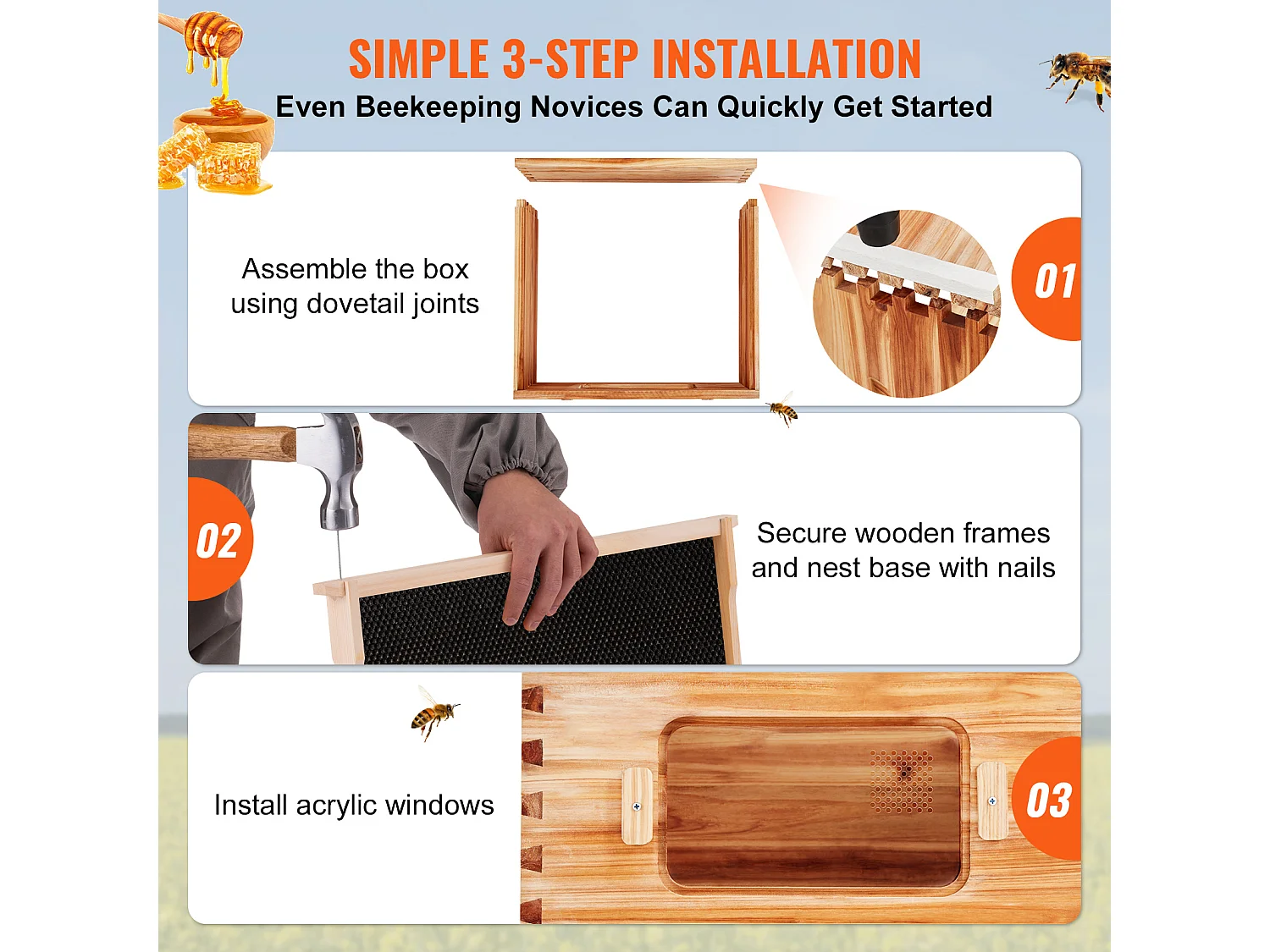 SIMPLE 3-STEP INSTALLATION
Even Beekeeping Novices Can Quickly Get Started

Assemble the box using dovetail joints

01

02

Secure wooden frames and nest base with nails

Install acrylic windows

03