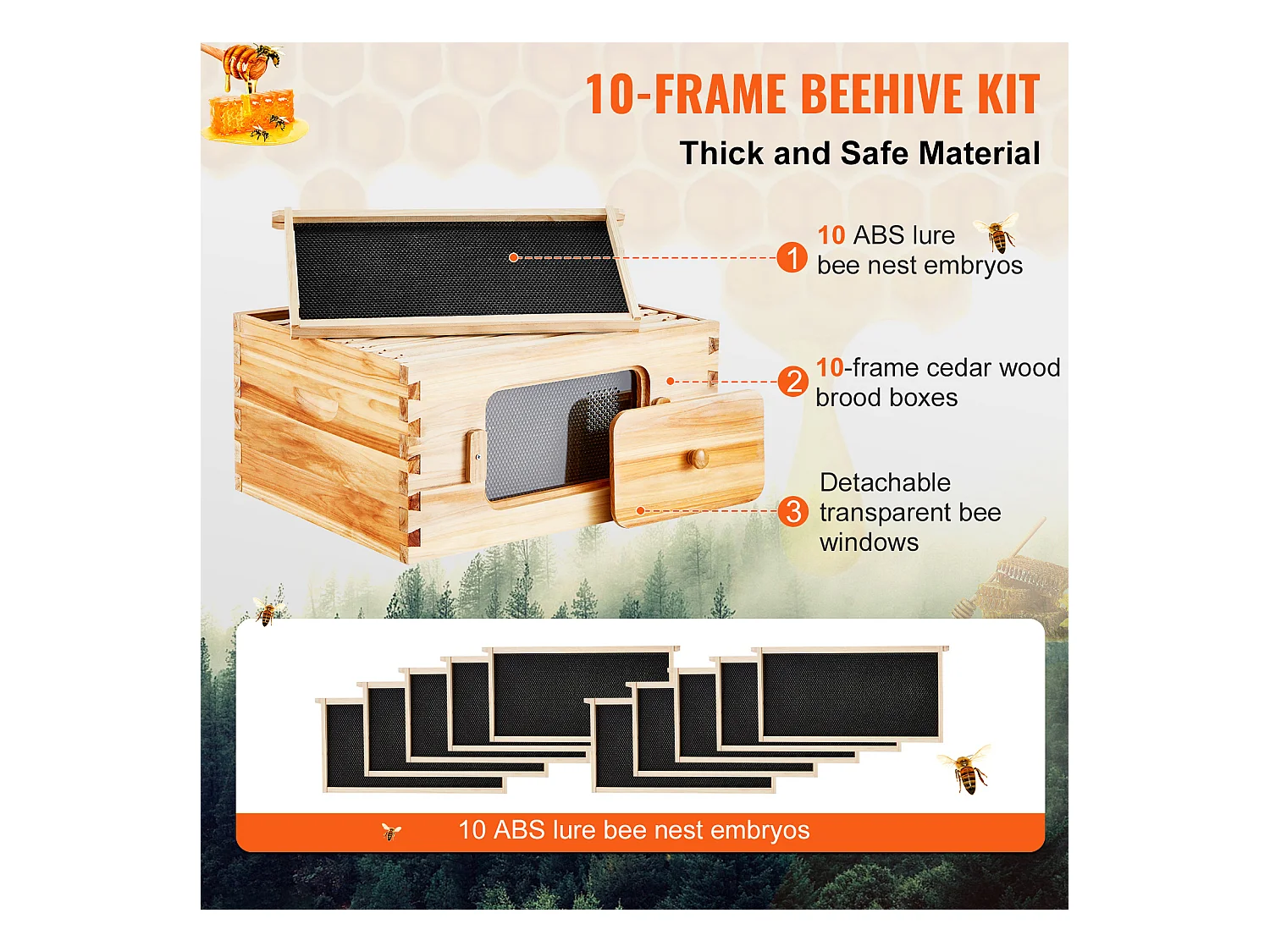 10-FRAME BEEHIVE KIT

Thick and Safe Material

1 10 ABS lure bee nest embryos

2 10-frame cedar wood brood boxes

3 Detachable transparent bee windows

10 ABS lure bee nest embryos