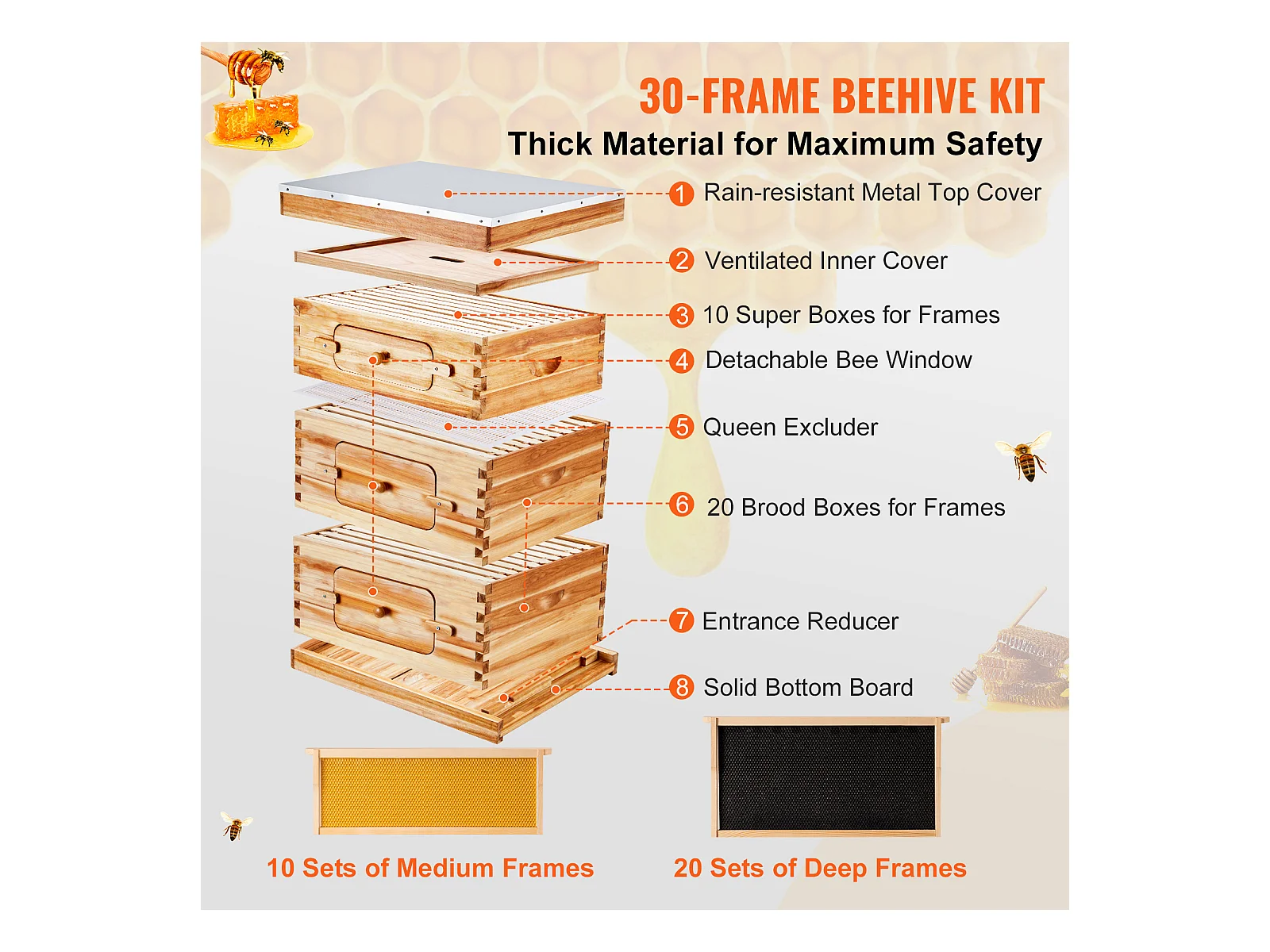 30-FRAME BEEHIVE KIT
Thick Material for Maximum Safety

1 Rain-resistant Metal Top Cover
2 Ventilated Inner Cover
3 10 Super Boxes for Frames
4 Detachable Bee Window
5 Queen Excluder
6 20 Brood Boxes for Frames
7 Entrance Reducer
8 Solid Bottom Board

10 Sets of Medium Frames
20 Sets of Deep Frames