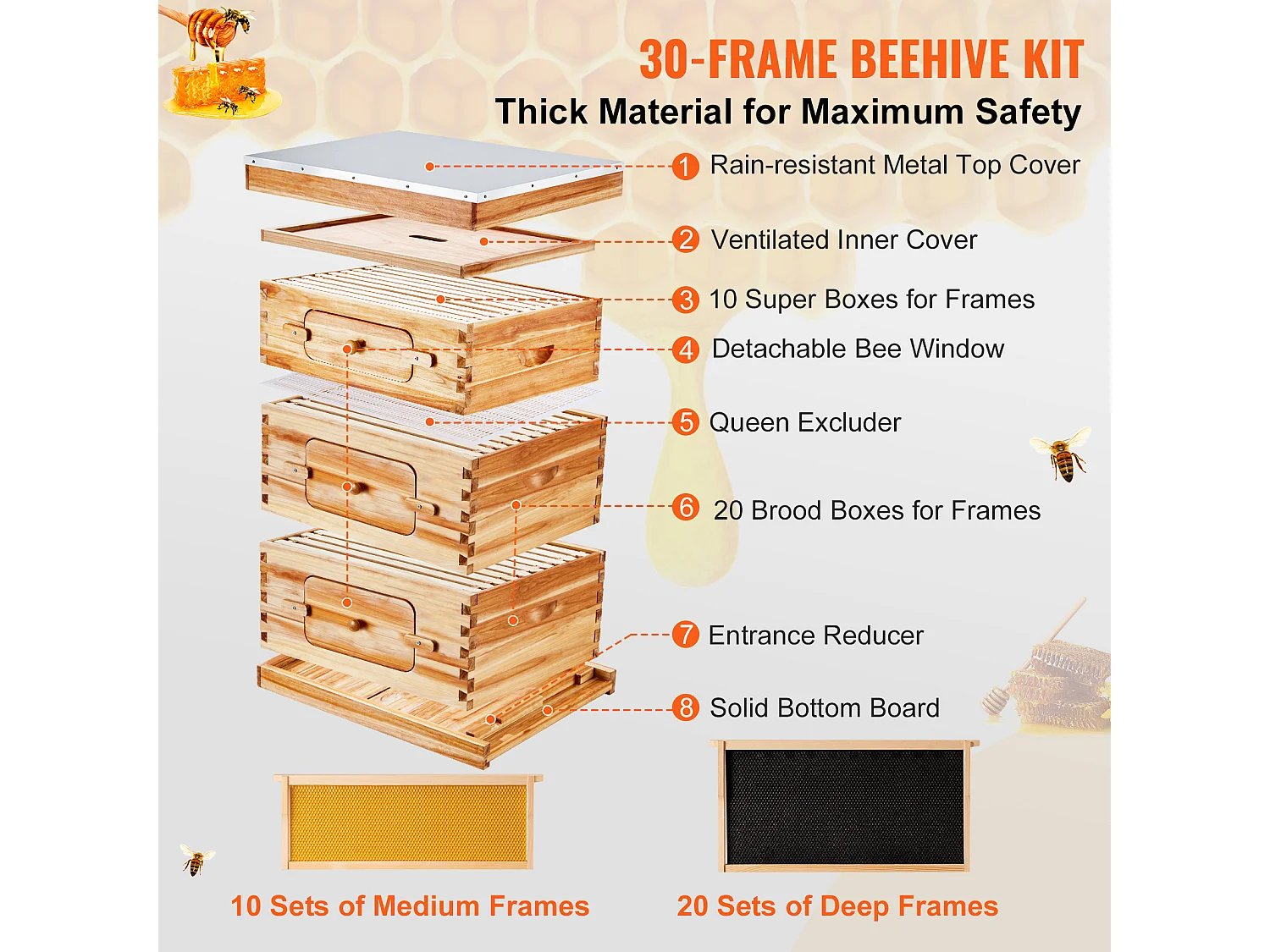 30-FRAME BEEHIVE KIT
Thick Material for Maximum Safety

1 Rain-resistant Metal Top Cover
2 Ventilated Inner Cover
3 10 Super Boxes for Frames
4 Detachable Bee Window
5 Queen Excluder
6 20 Brood Boxes for Frames
7 Entrance Reducer
8 Solid Bottom Board

10 Sets of Medium Frames
20 Sets of Deep Frames