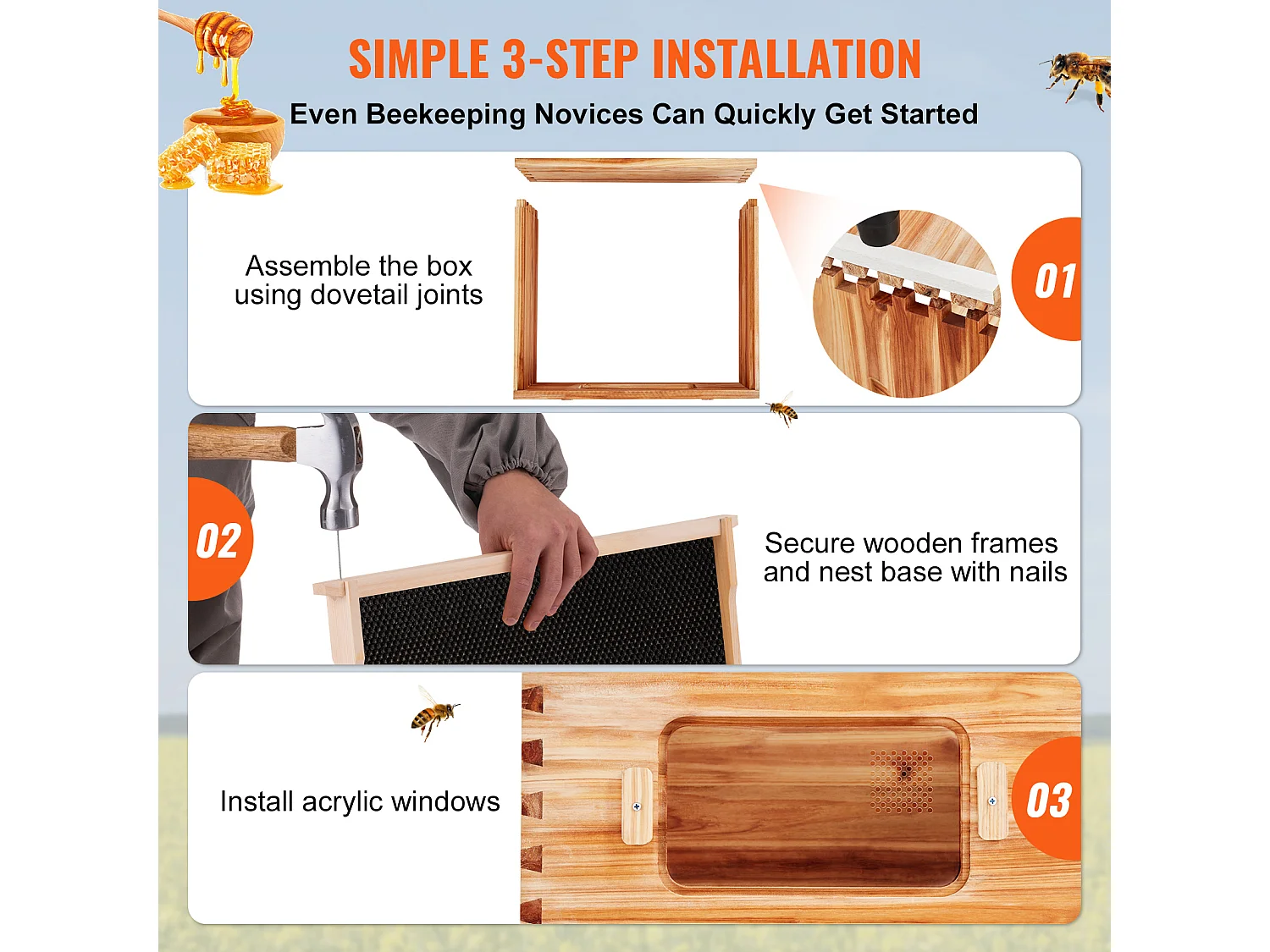 SIMPLE 3-STEP INSTALLATION

Even Beekeeping Novices Can Quickly Get Started

Assemble the box using dovetail joints

01

02

Secure wooden frames and nest base with nails

Install acrylic windows

03