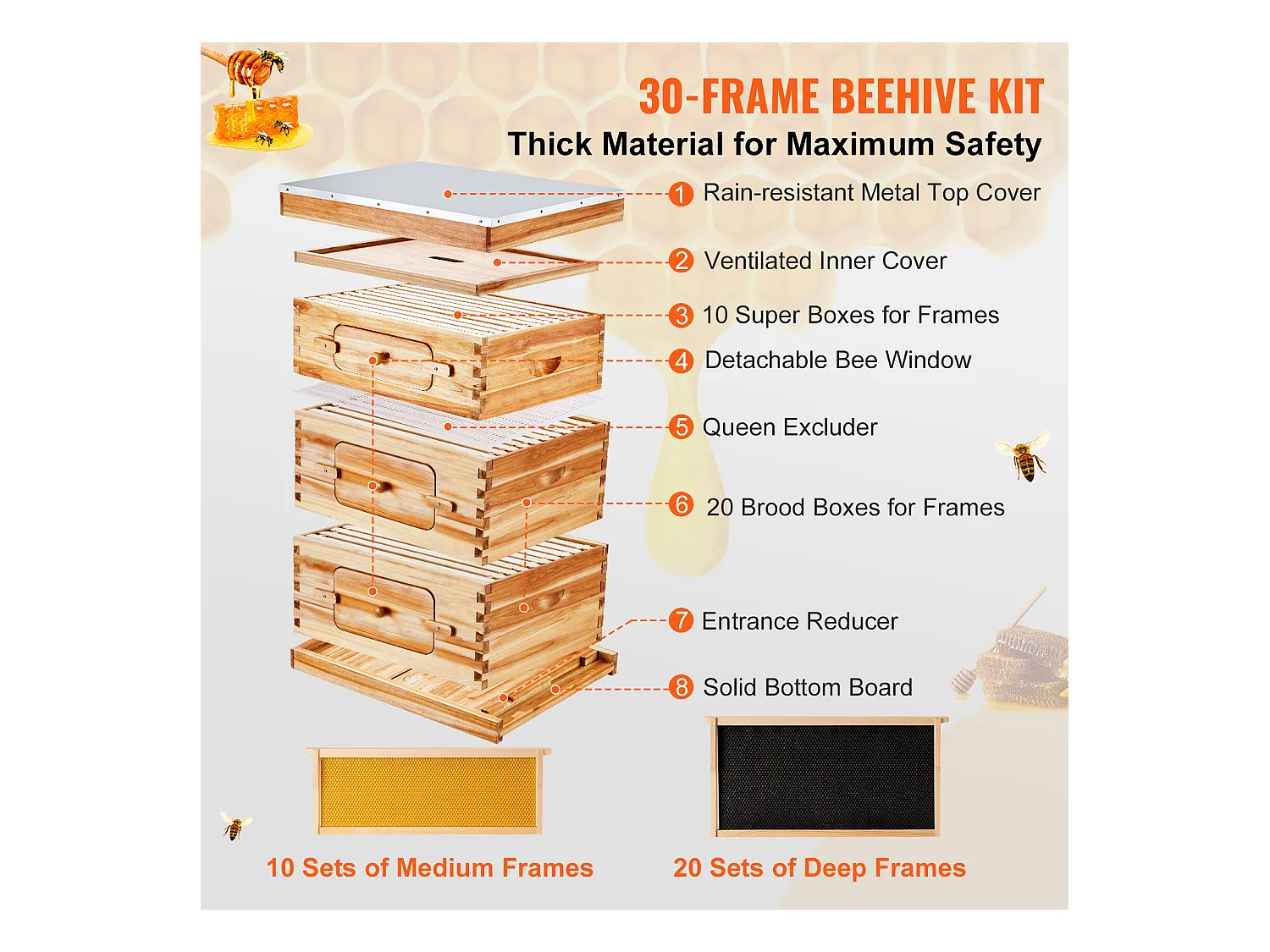 30-FRAME BEEHIVE KIT

Thick Material for Maximum Safety

1 Rain-resistant Metal Top Cover

2 Ventilated Inner Cover

3 10 Super Boxes for Frames

4 Detachable Bee Window

5 Queen Excluder

6 20 Brood Boxes for Frames

7 Entrance Reducer

8 Solid Bottom Board

10 Sets of Medium Frames

20 Sets of Deep Frames