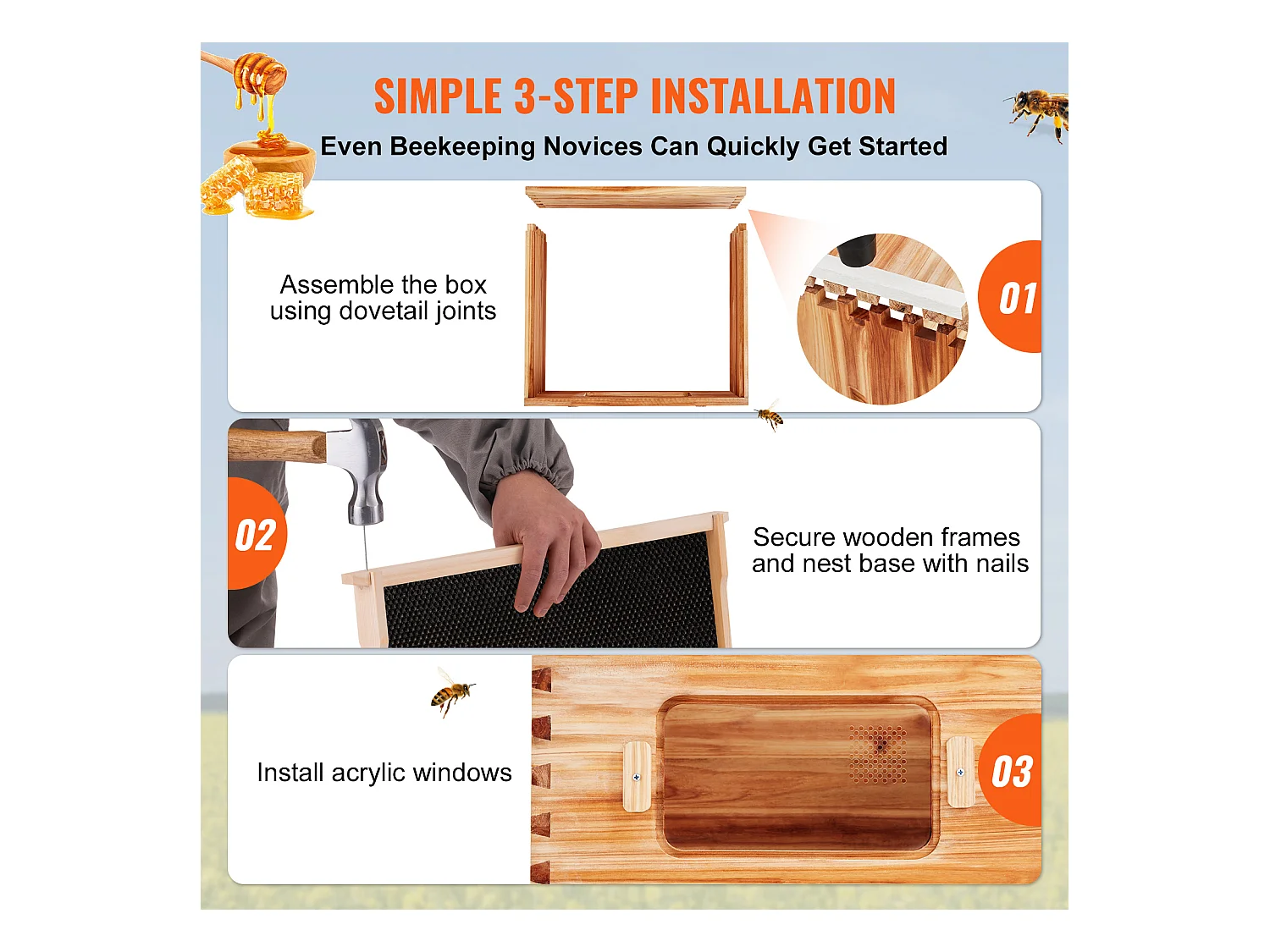 SIMPLE 3-STEP INSTALLATION

Even Beekeeping Novices Can Quickly Get Started

Assemble the box using dovetail joints

01

02

Secure wooden frames and nest base with nails

Install acrylic windows

03