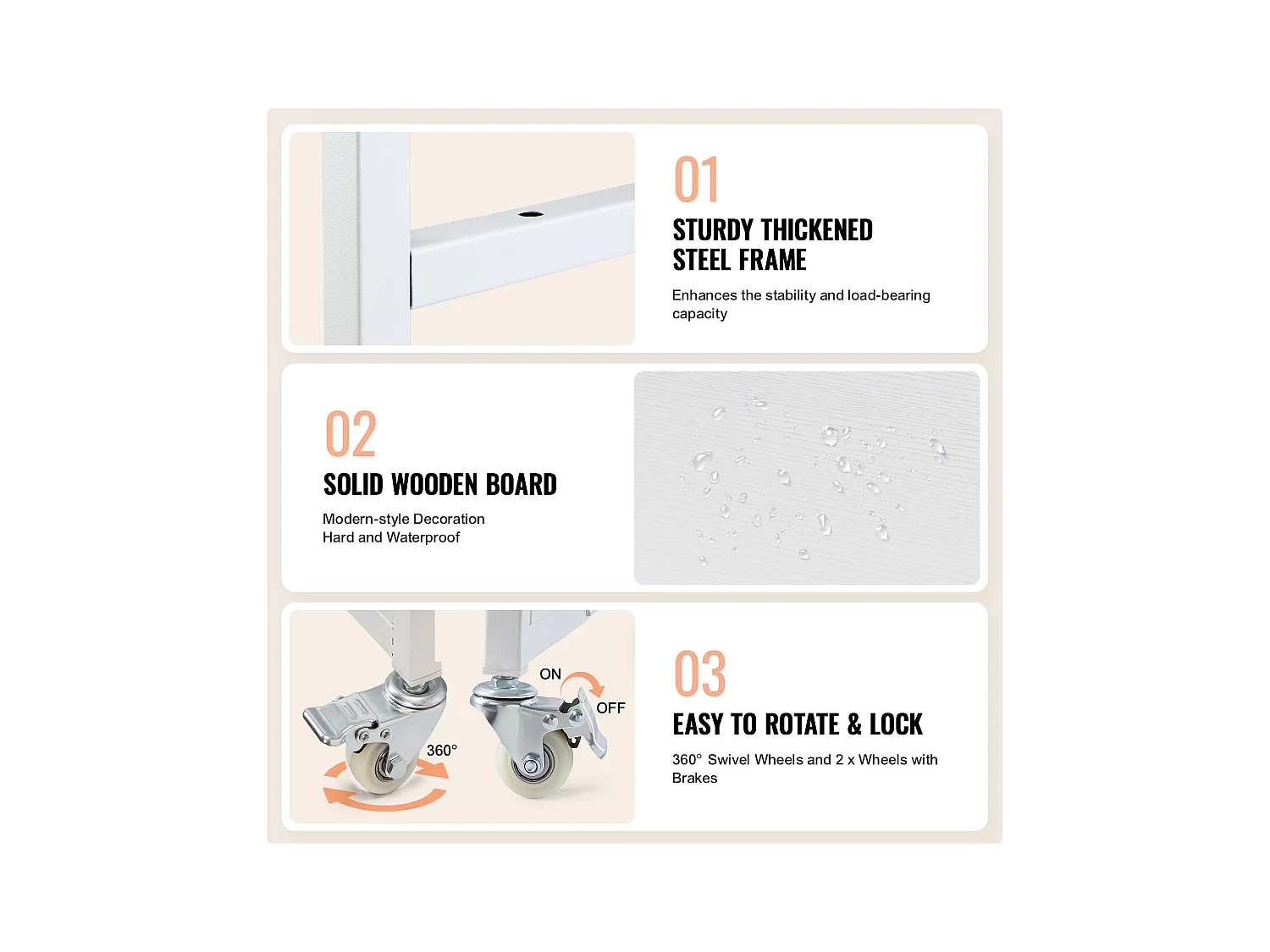 01
STURDY THICKENED
STEEL FRAME
Enhances the stability and load-bearing capacity

02
SOLID WOODEN BOARD
Modern-style Decoration
Hard and Waterproof

ON
OFF
360°

03
EASY TO ROTATE & LOCK
360° Swivel Wheels and 2 x Wheels with Brakes