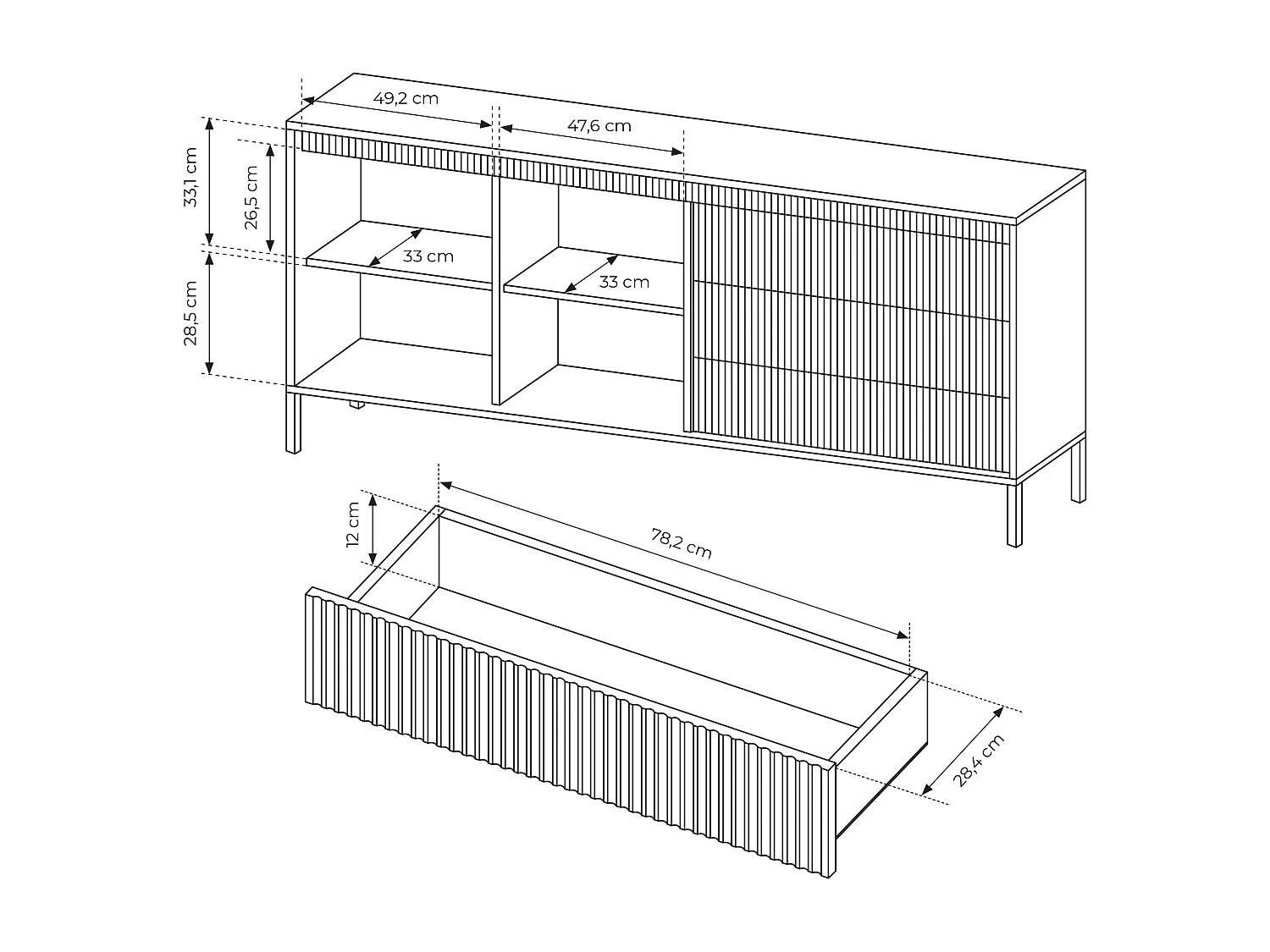 49,2 cm
47,6 cm
33,1 cm
26,5 cm
33 cm
33 cm
28,5 cm
12 cm
78,2 cm
28,4 cm