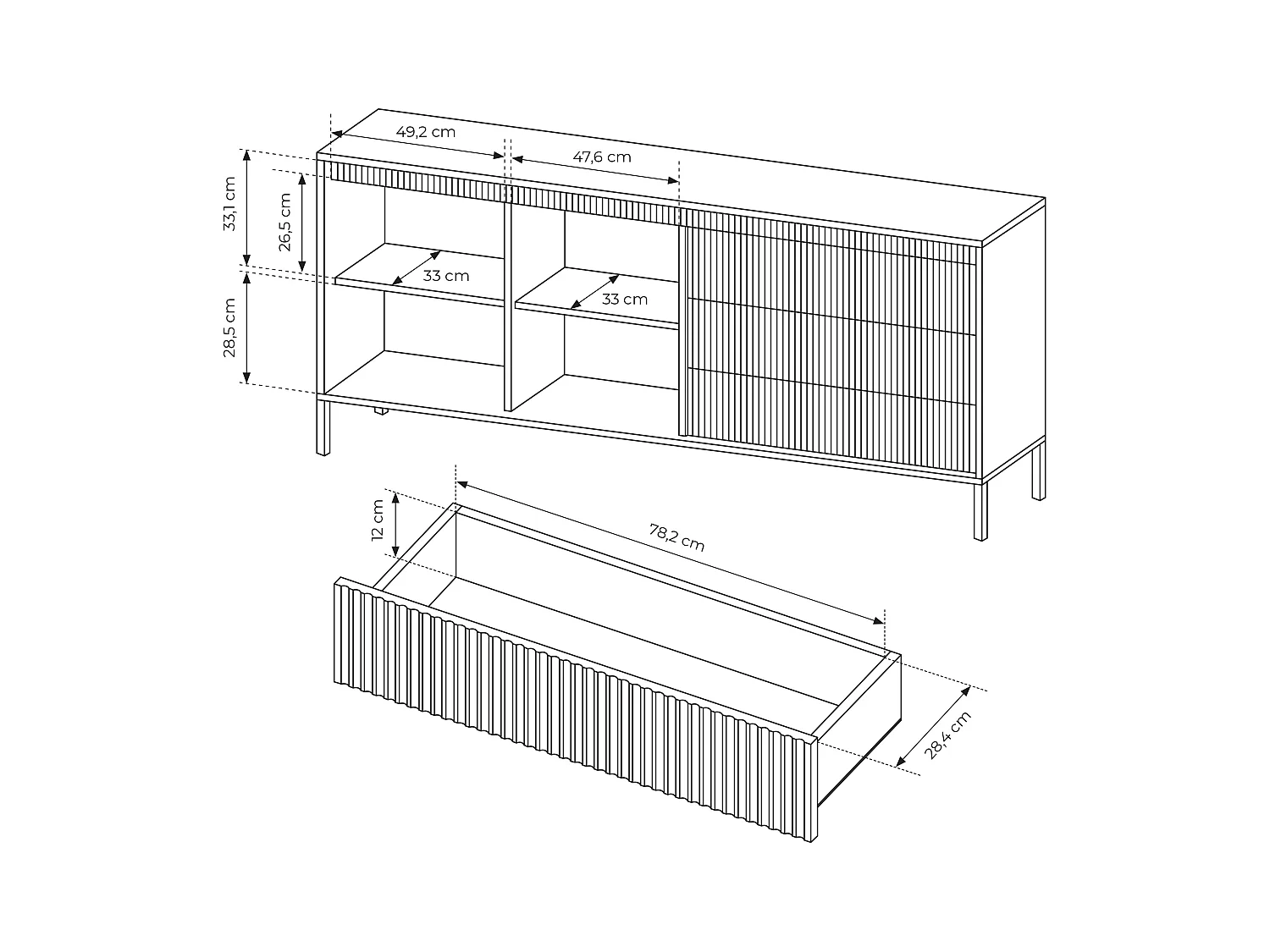 49,2 cm
47,6 cm
33,1 cm
26,5 cm
33 cm
33 cm
28,5 cm
12 cm
78,2 cm
28,4 cm