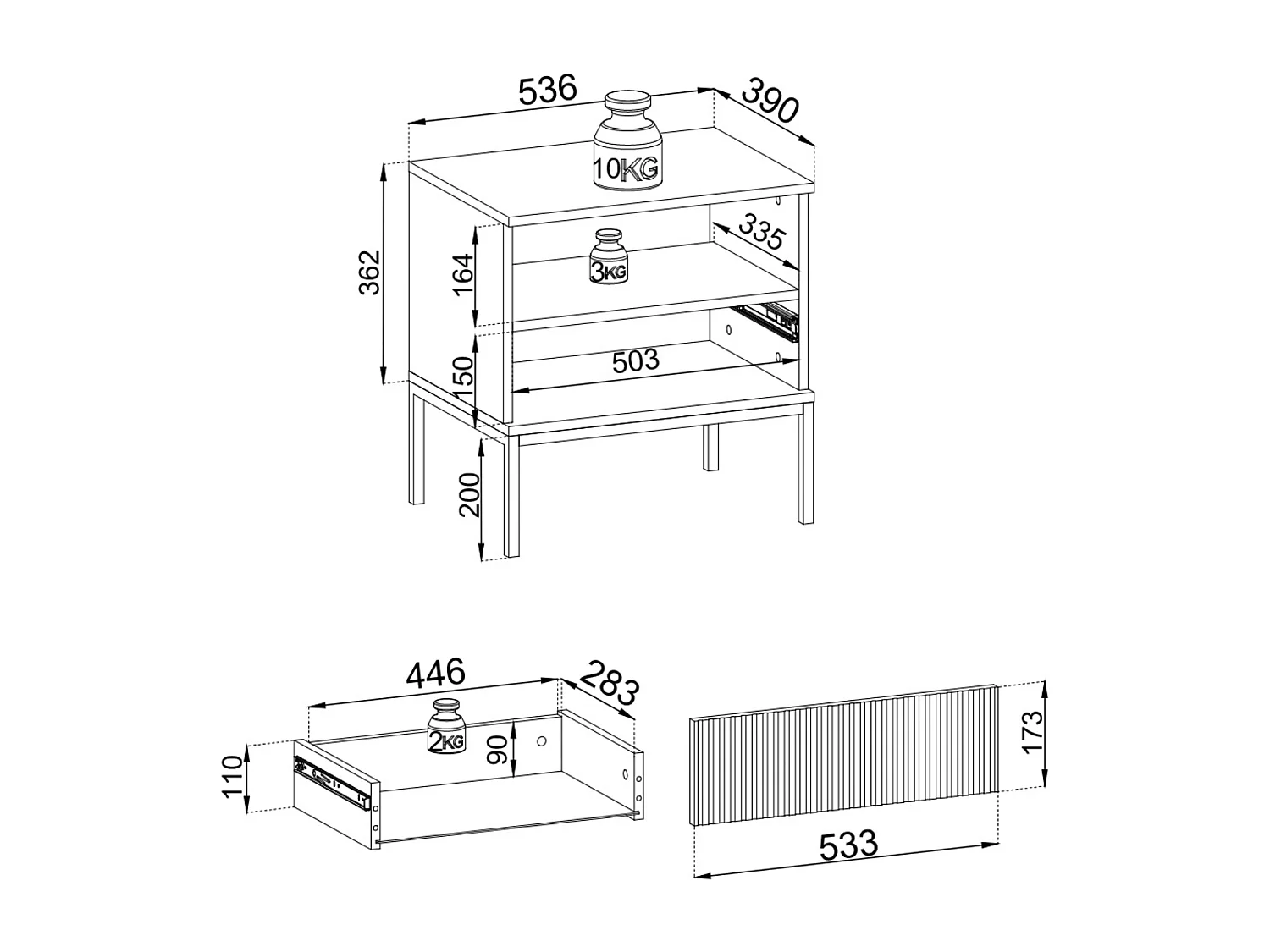 536
390
10KG
362
164
3KG
335
150
503
200
446
283
2KG
90
110
173
533