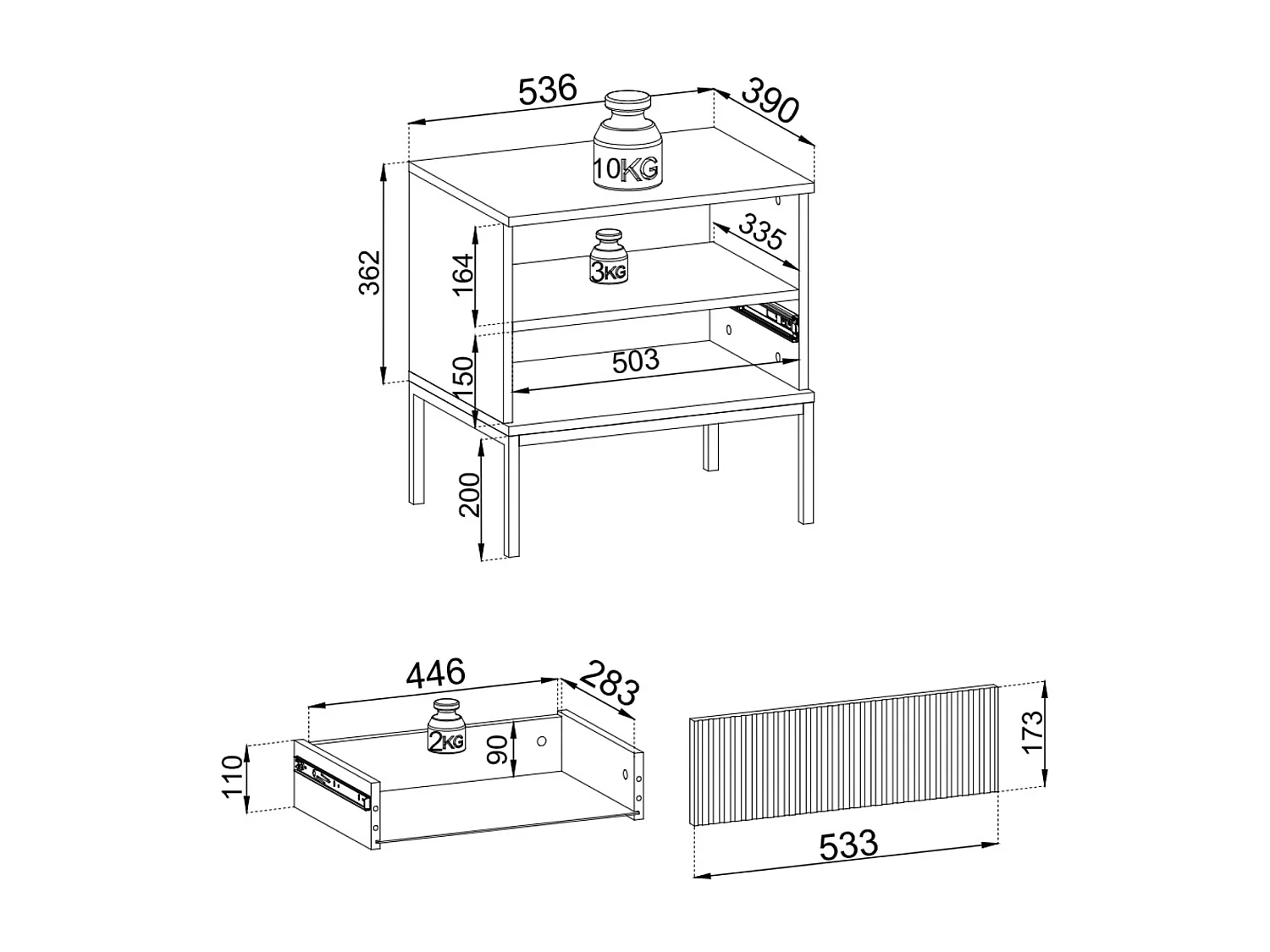 536
390
10KG
362
164
3KG
335
150
503
200

446
283
2KG
90
110
173
533