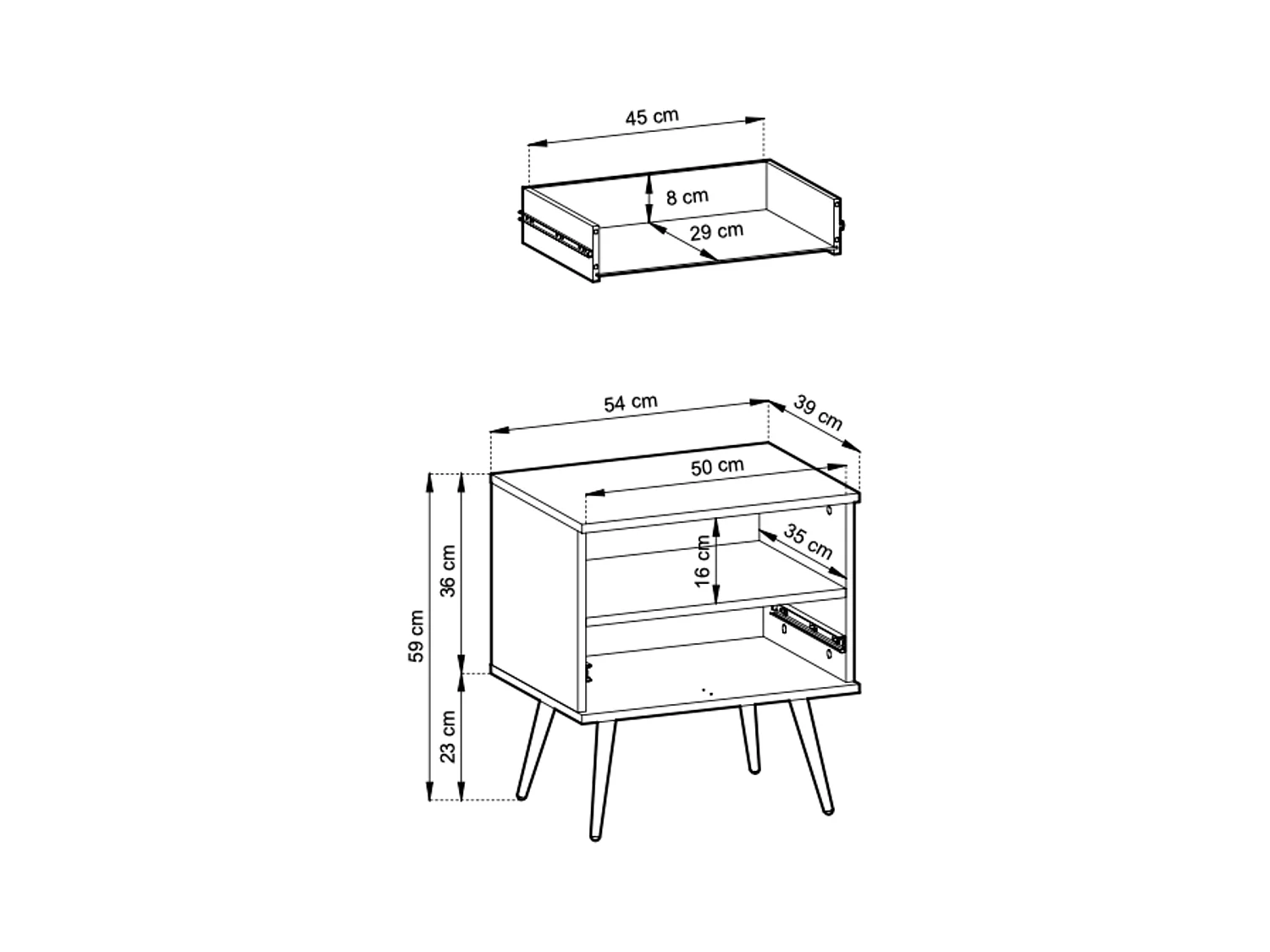 45 cm
8 cm
29 cm

54 cm
39 cm
50 cm
35 cm
16 cm
36 cm
59 cm
23 cm