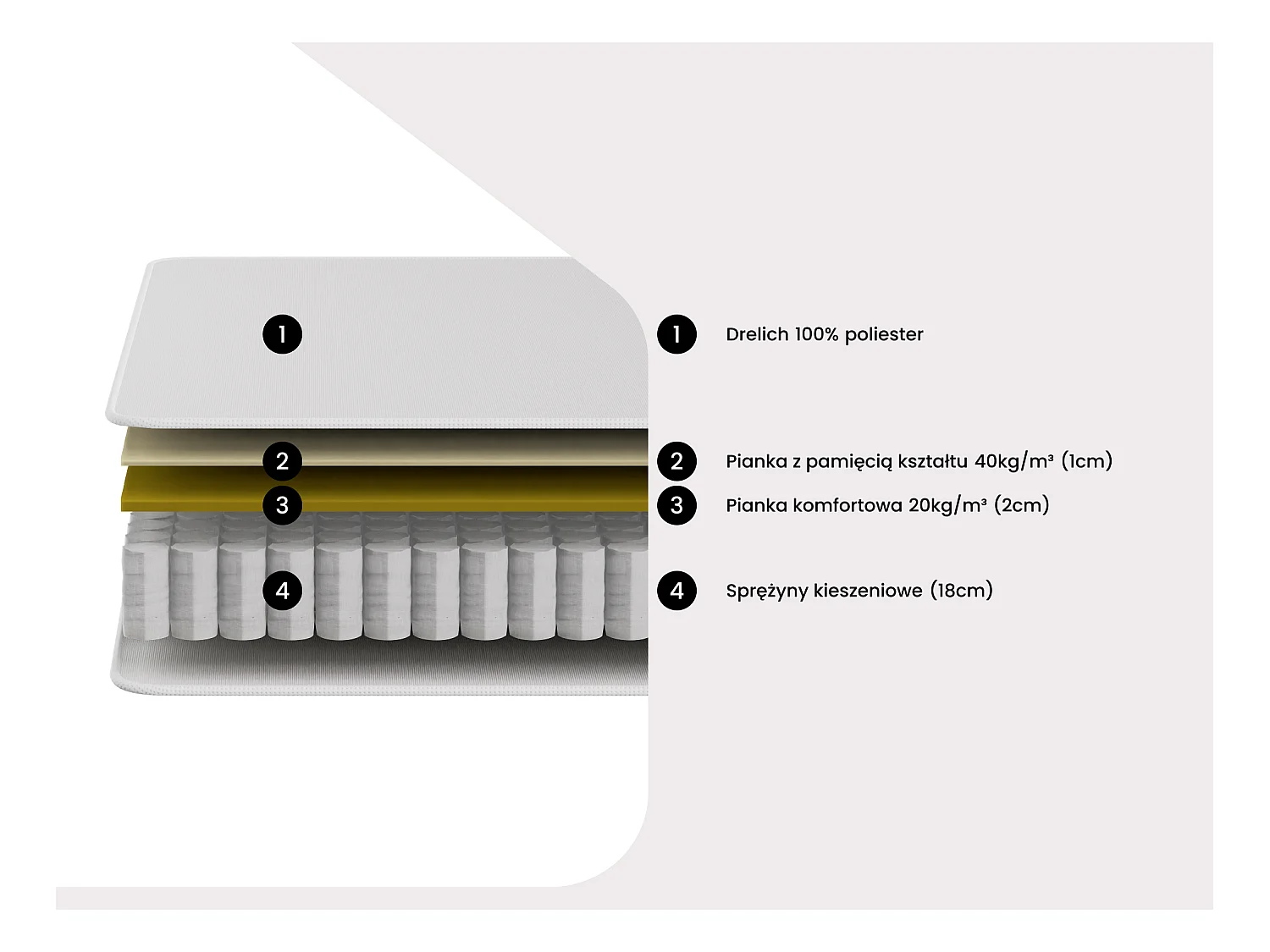 1

2

3

4

1 Drelich 100% poliester

2 Pianka z pamięcią kształtu 40kg/m³ (1cm)

3 Pianka komfortowa 20kg/m³ (2cm)

4 Sprężyny kieszeniowe (18cm)