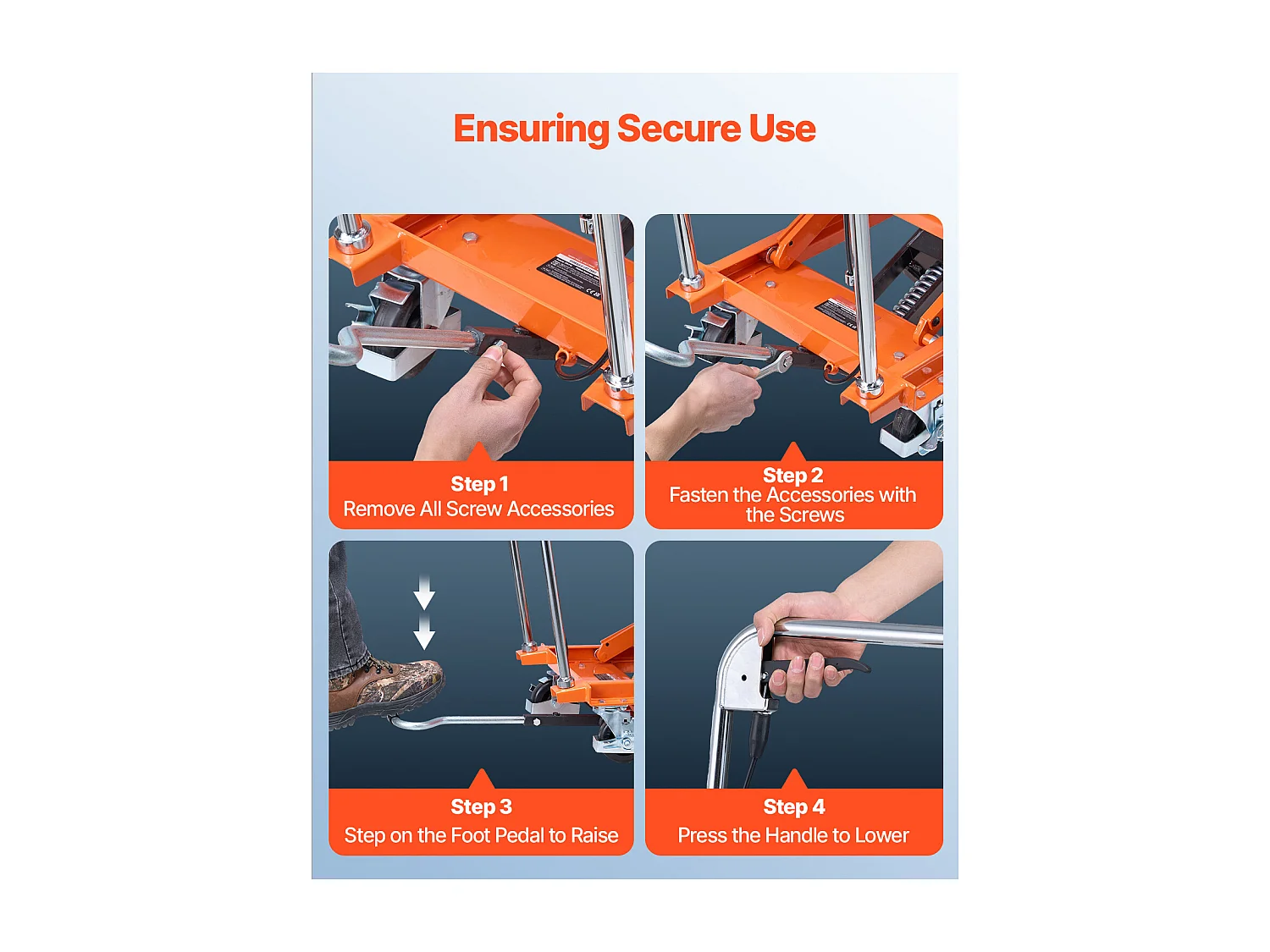 Ensuring Secure Use

Step 1
Remove All Screw Accessories

Step 2
Fasten the Accessories with the Screws

Step 3
Step on the Foot Pedal to Raise

Step 4
Press the Handle to Lower